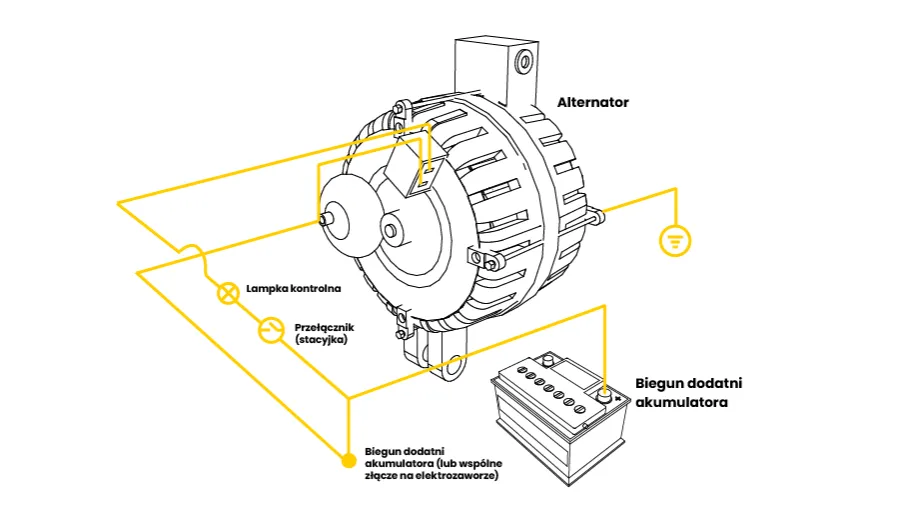 Alternator

Lampka kontrolna

Przełącznik (stacyjka)

Biegun dodatni akumulatora

Biegun dodatni akumulatora (lub wspólne złącze na elektrozaworze)