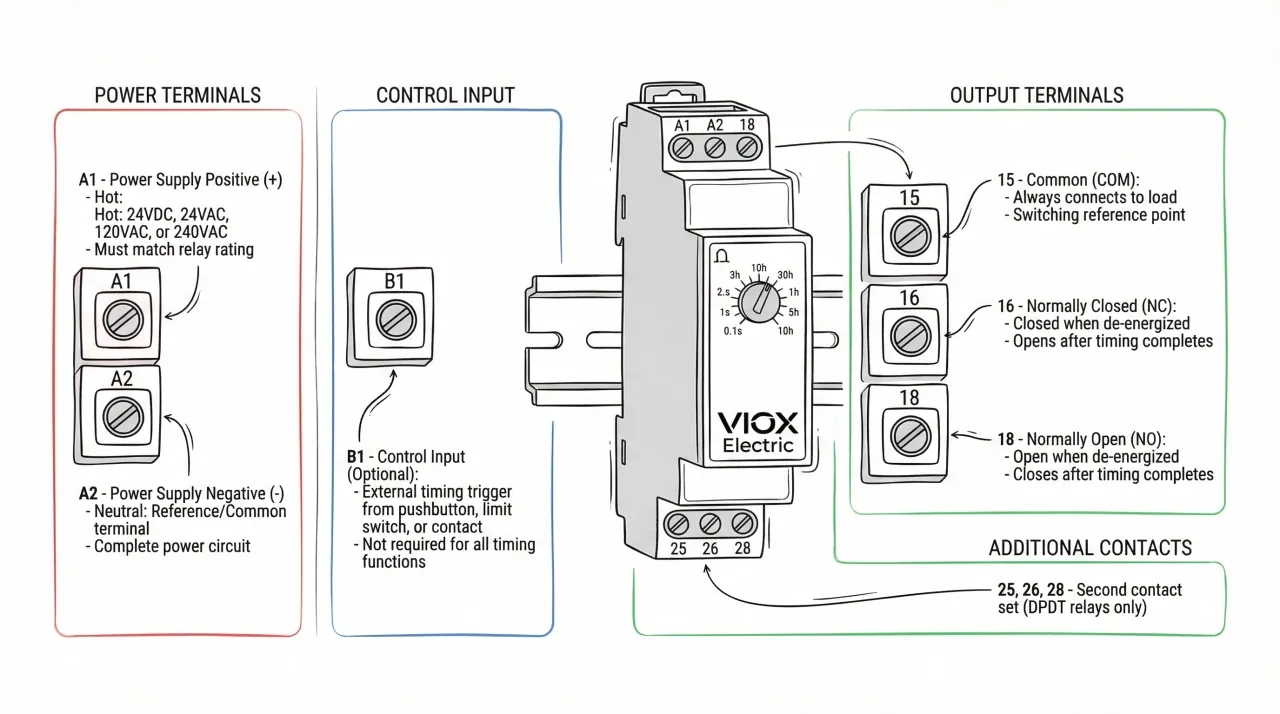 POWER TERMINALS

A1 - Power Supply Positive (+)
- Hot:
Hot: 24VDC, 24VAC, 120VAC, or 240VAC
- Must match relay rating

A1

A2

A2 - Power Supply Negative (-)
- Neutral: Reference/Common terminal
- Complete power circuit

CONTROL INPUT

B1

B1 - Control Input (Optional):
- External timing trigger from pushbutton, limit switch, or contact
- Not required for all timing functions

A1 A2 18

3h 10h 30h
2.s 1h
1s 5h
0.1s 10h

VIOX
Electric

25 26 28

OUTPUT TERMINALS

15

15 - Common (COM):
- Always connects to load
- Switching reference point

16

16 - Normally Closed (NC):
- Closed when de-energized
- Opens after timing completes

18

18 - Normally Open (NO):
- Open when de-energized
- Closes after timing completes

ADDITIONAL CONTACTS

25, 26, 28 - Second contact set (DPDT relays only)