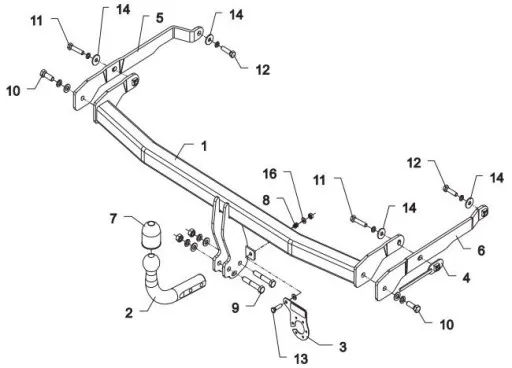 11
14
5
14
12
10
1
12
14
16
11
8
14
7
6
4
2
9
10
3
13