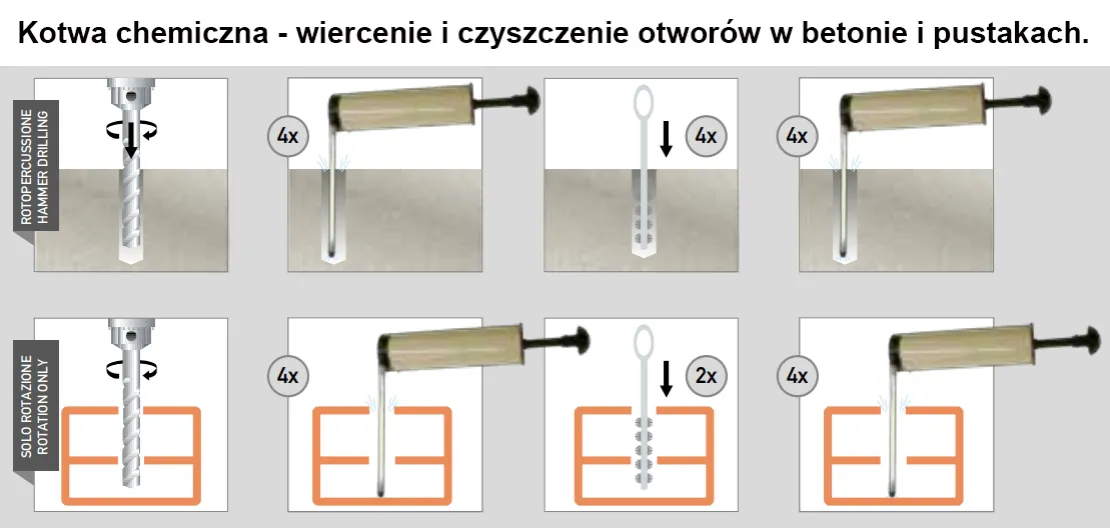 Kotwa chemiczna - wiercenie i czyszczenie otworów w betonie i pustakach.

ROTOPERCUSSIONE
HAMMER DRILLING

4x

4x

4x

SOLO ROTAZIONE
ROTATION ONLY

4x

2x

4x