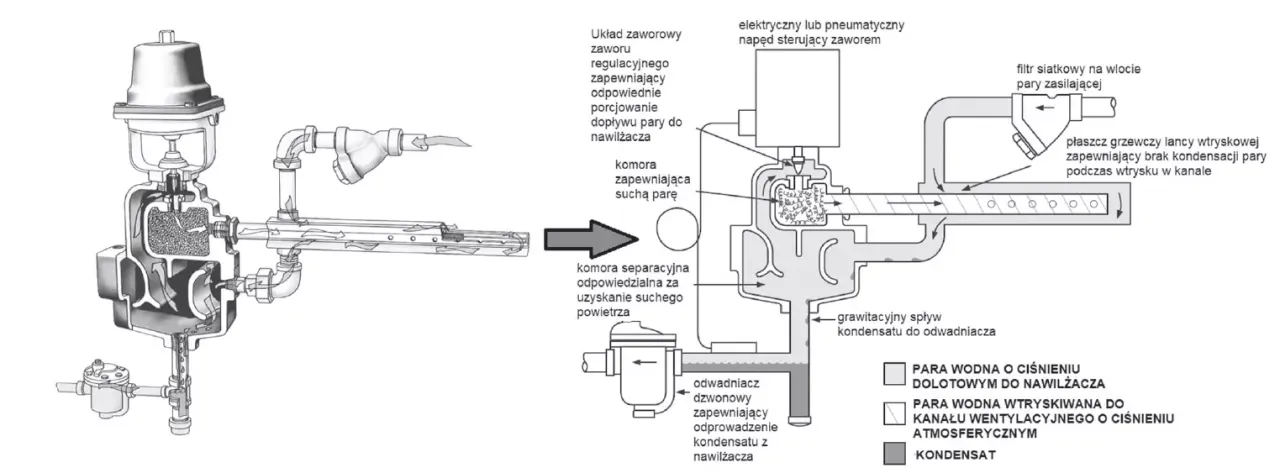 Układ zaworowy zaworu regulacyjnego zapewniający odpowiednie porcjowanie dopływu pary do nawilżacza

elektryczny lub pneumatyczny napęd sterujący zaworem

filtr siatkowy na wlocie pary zasilającej

płaszcz grzewczy lancy wtryskowej zapewniający brak kondensacji pary podczas wtrysku w kanale

komora zapewniająca suchą parę

komora separacyjna odpowiedzialna za uzyskanie suchego powietrza

grawitacyjny spływ kondensatu do odwadniacza

odwadniacz dzwonowy zapewniający odprowadzenie kondensatu z nawilżacza

PARA WODNA O CIŚNIENIU DOLOTOWYM DO NAWILŻACZA

PARA WODNA WTRYSKIWANA DO KANAŁU WENTYLACYJNEGO O CIŚNIENIU ATMOSFERYCZNYM

KONDENSAT