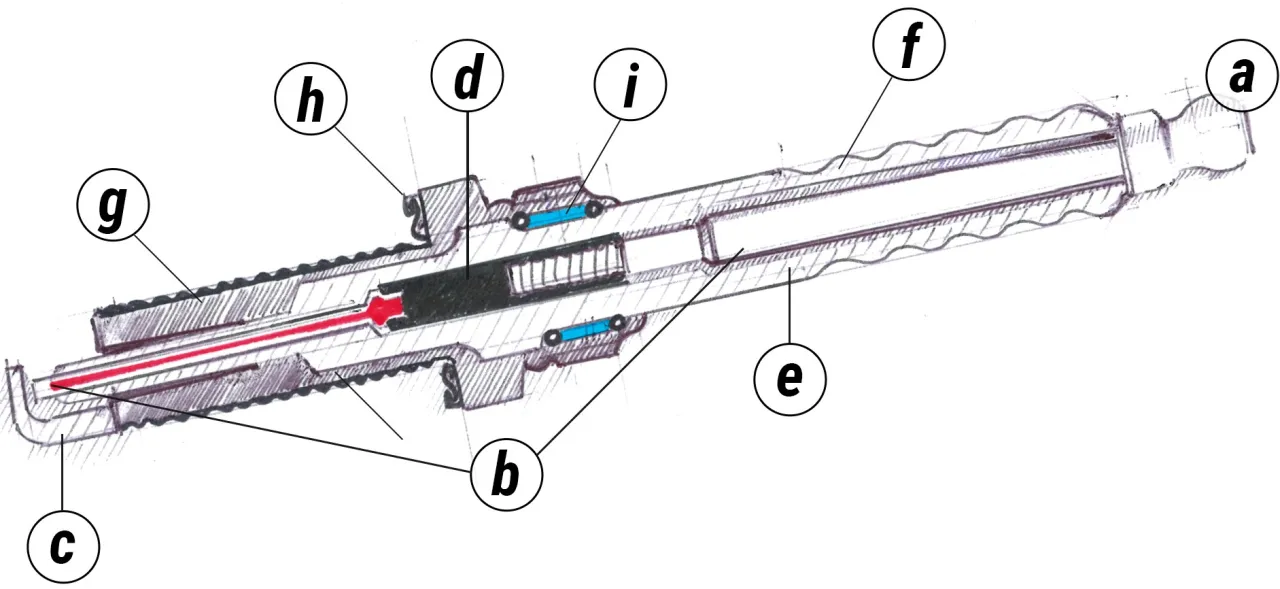 h
d
i
f
a
g
e
b
c