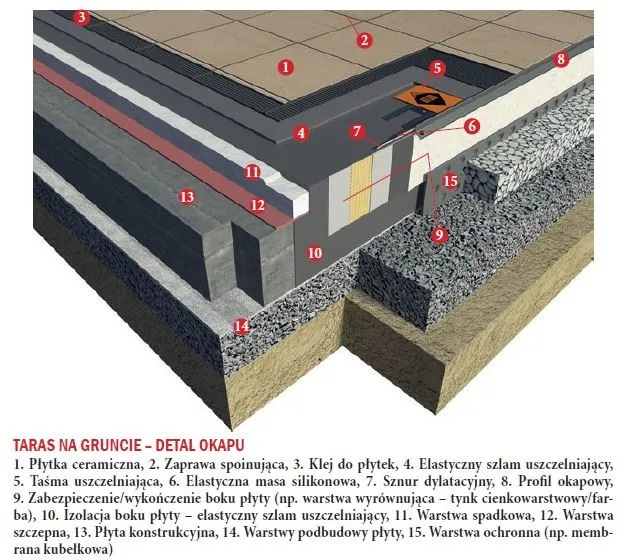 3
2
1
5
8
4
7
6
11
15
13
12
9
10
14

TARAS NA GRUNCIE – DETAL OKAPU

1. Płytka ceramiczna, 2. Zaprawa spoinująca, 3. Klej do płytek, 4. Elastyczny szlam uszczelniający, 5. Taśma uszczelniająca, 6. Elastyczna masa silikonowa, 7. Sznur dylatacyjny, 8. Profil okapowy, 9. Zabezpieczenie/wykończenie boku płyty (np. warstwa wyrównująca – tynk cienkowarstwowy/farba), 10. Izolacja boku płyty – elastyczny szlam uszczelniający, 11. Warstwa spadkowa, 12. Warstwa szczepna, 13. Płyta konstrukcyjna, 14. Warstwy podbudowy płyty, 15. Warstwa ochronna (np. membrana kubełkowa)