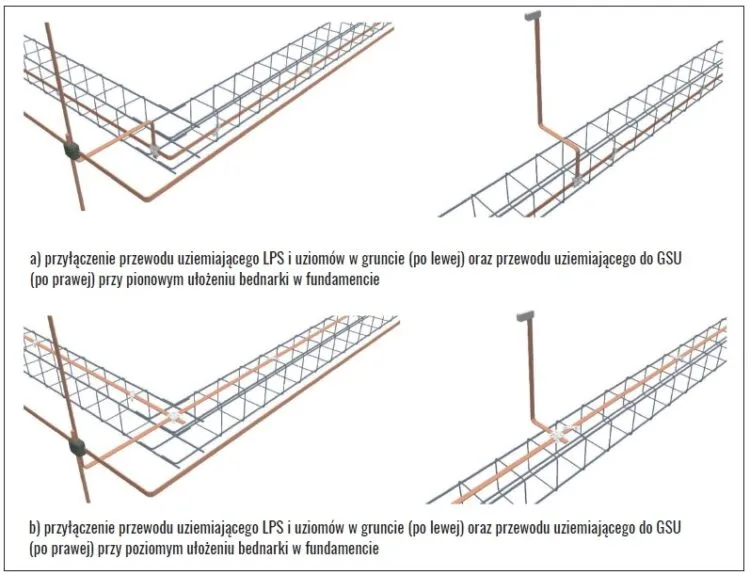 a) przyłączenie przewodu uziemiającego LPS i uziomów w gruncie (po lewej) oraz przewodu uziemiającego do GSU (po prawej) przy pionowym ułożeniu bednarki w fundamencie

b) przyłączenie przewodu uziemiającego LPS i uziomów w gruncie (po lewej) oraz przewodu uziemiającego do GSU (po prawej) przy poziomym ułożeniu bednarki w fundamencie