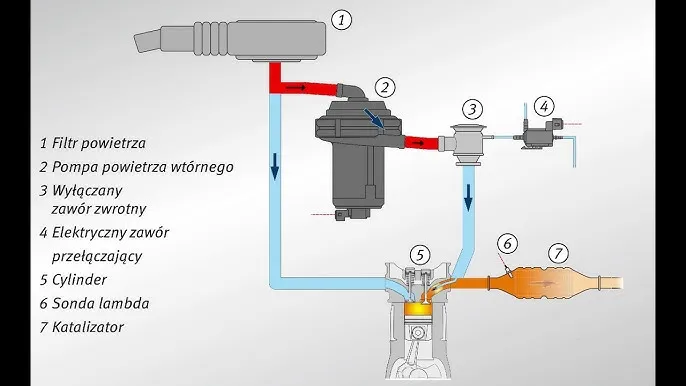 1
2
3
4
1 Filtr powietrza
2 Pompa powietrza wtórnego
3 Wyłączany zawór zwrotny
4 Elektryczny zawór przełączający
5 Cylinder
6 Sonda lambda
7 Katalizator
5
6
7