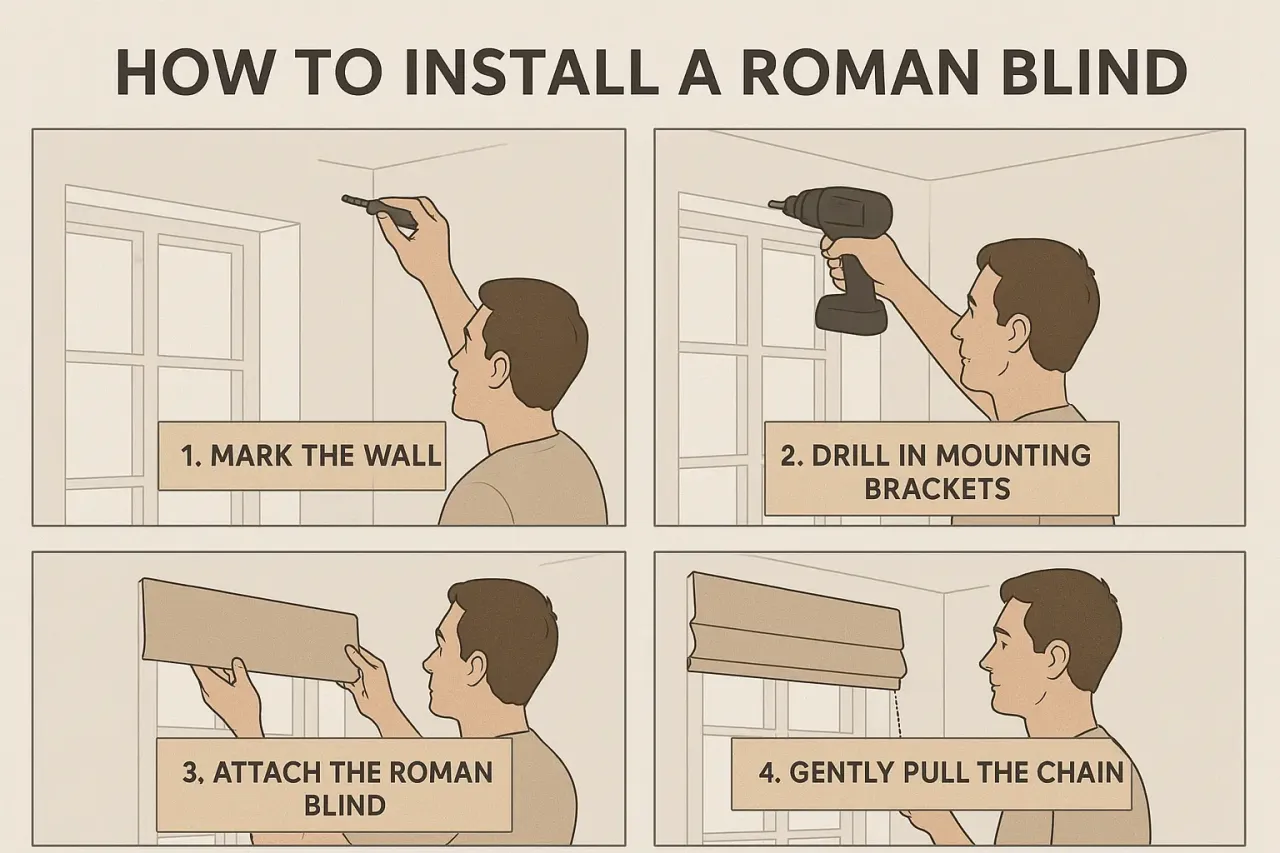 HOW TO INSTALL A ROMAN BLIND

1. MARK THE WALL

2. DRILL IN MOUNTING BRACKETS

3. ATTACH THE ROMAN BLIND

4. GENTLY PULL THE CHAIN