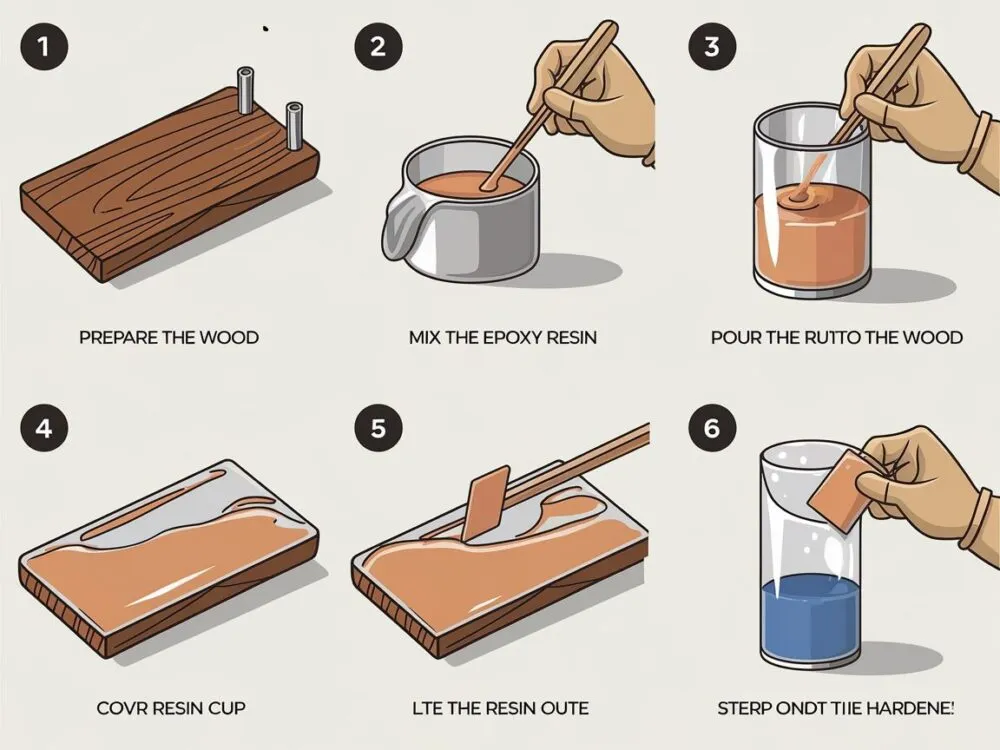 1

PREPARE THE WOOD

2

MIX THE EPOXY RESIN

3

POUR THE RUTTO THE WOOD

4

COVR RESIN CUP

5

LTE THE RESIN OUTE

6

STERP ONDT TIIE HARDENE!