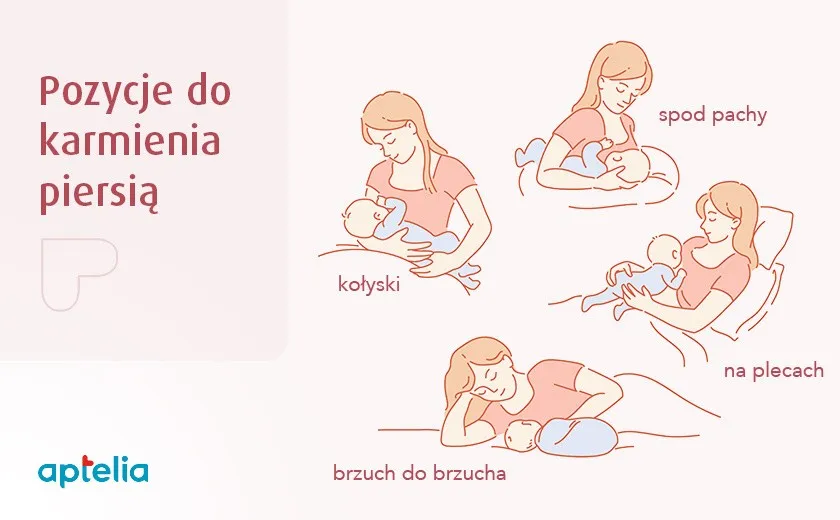 Pozycje do karmienia piersią

spod pachy

kołyski

na plecach

brzuch do brzucha

aptelia