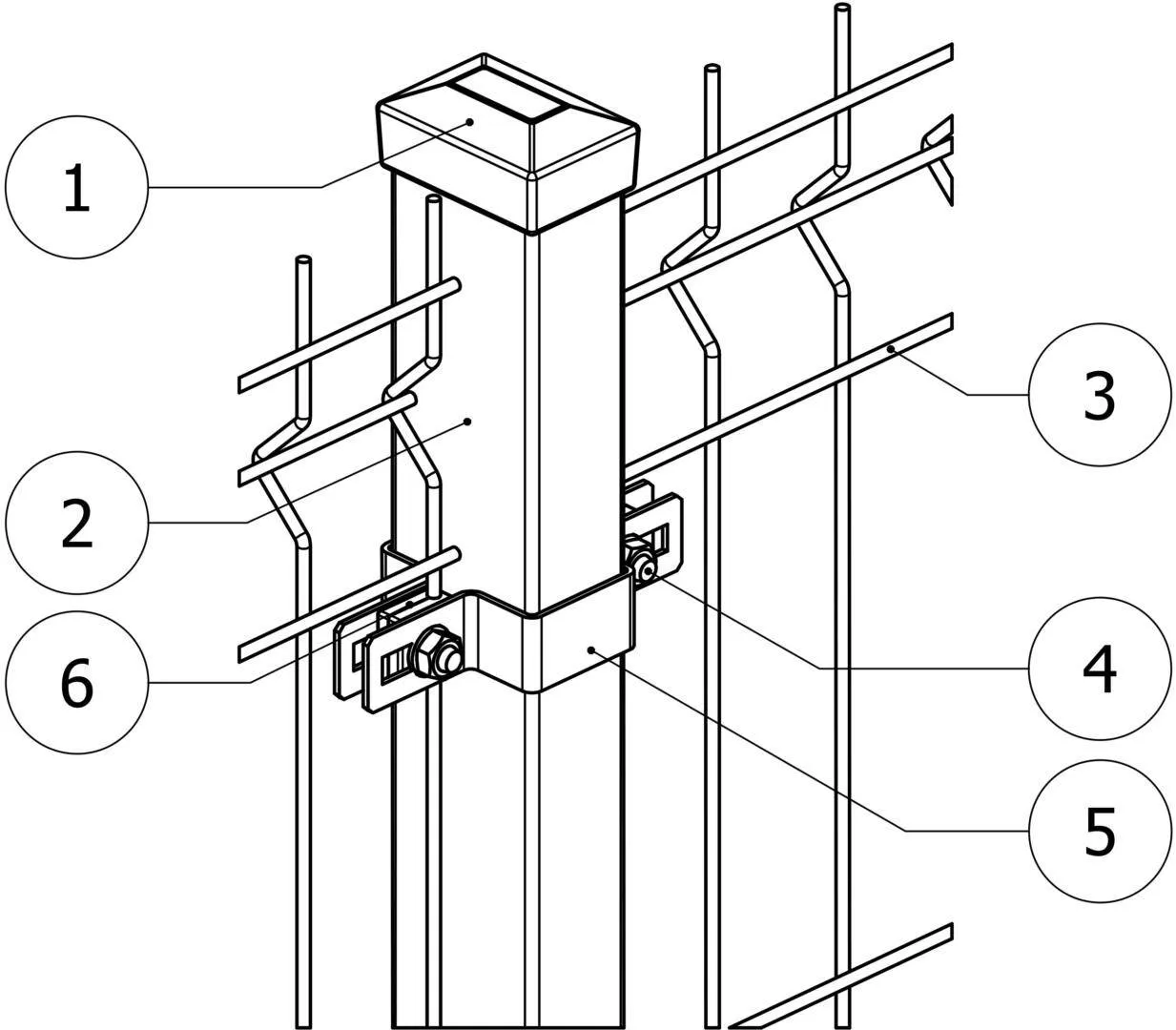 1
2
6
3
4
5