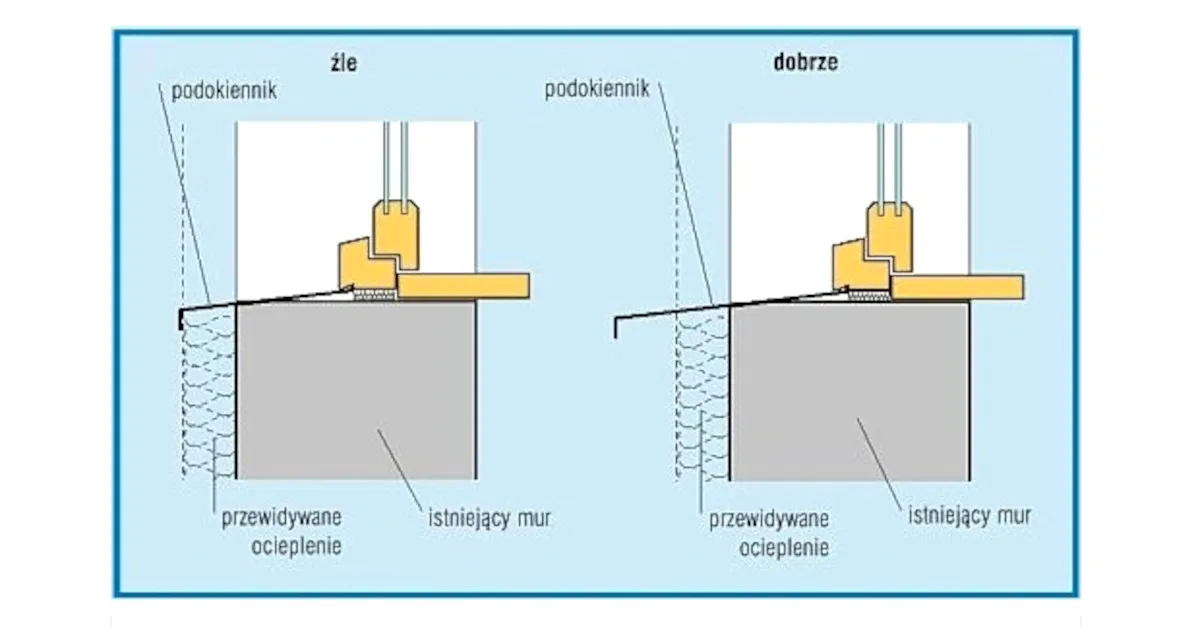 źle

podokiennik

przewidywane ocieplenie

istniejący mur

dobrze

podokiennik

przewidywane ocieplenie

istniejący mur