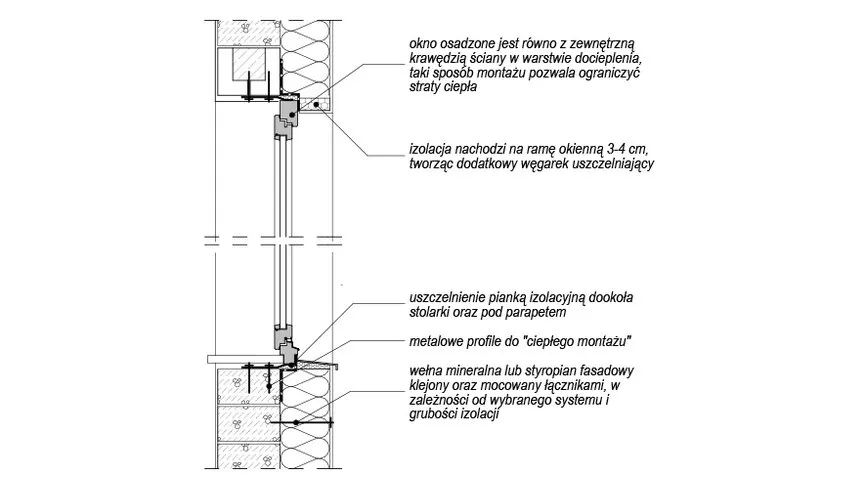 okno osadzone jest równo z zewnętrzną krawędzią ściany w warstwie docieplenia, taki sposób montażu pozwala ograniczyć straty ciepła

izolacja nachodzi na ramę okienną 3-4 cm, tworząc dodatkowy węgarek uszczelniający

uszczelnienie pianką izolacyjną dookoła stolarki oraz pod parapetem

metalowe profile do "ciepłego montażu"

wełna mineralna lub styropian fasadowy klejony oraz mocowany łącznikami, w zależności od wybranego systemu i grubości izolacji