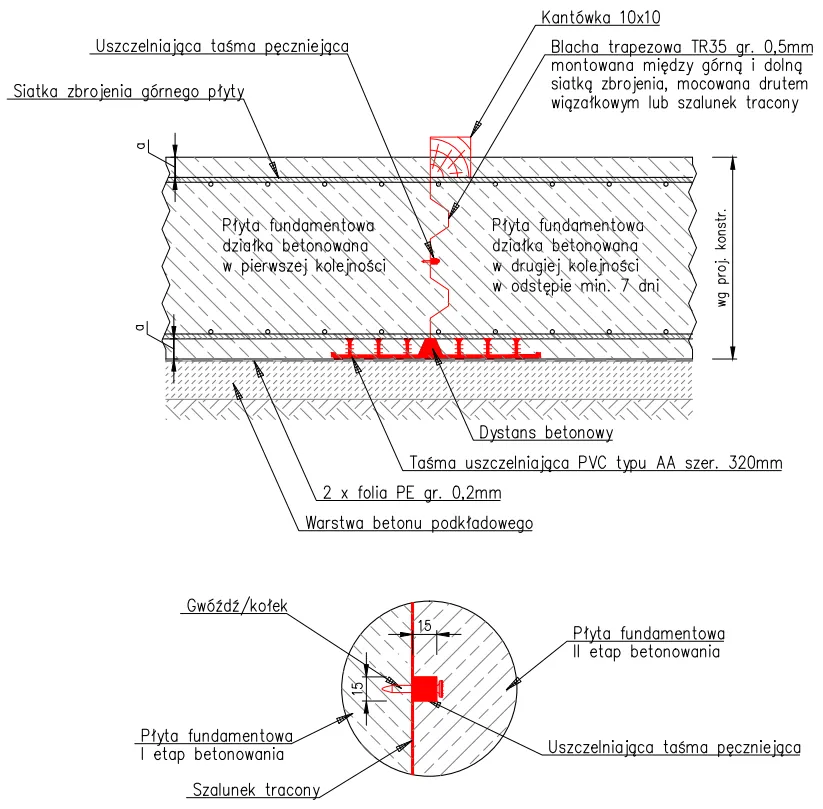 Kantówka 10x10

Uszczelniająca taśma pęczniejąca

Blacha trapezowa TR35 gr. 0,5mm montowana między górną i dolną siatką zbrojenia, mocowana drutem wiązałkowym lub szalunek tracony

Siatka zbrojenia górnego płyty

a

Płyta fundamentowa działka betonowana w pierwszej kolejności

Płyta fundamentowa działka betonowana w drugiej kolejności w odstępie min. 7 dni

wg proj. konstr.

a

Dystans betonowy

Taśma uszczelniająca PVC typu AA szer. 320mm

2 x folia PE gr. 0,2mm

Warstwa betonu podkładowego

Gwóźdź/kołek

15

15

Płyta fundamentowa II etap betonowania

Płyta fundamentowa I etap betonowania

Uszczelniająca taśma pęczniejąca

Szalunek tracony