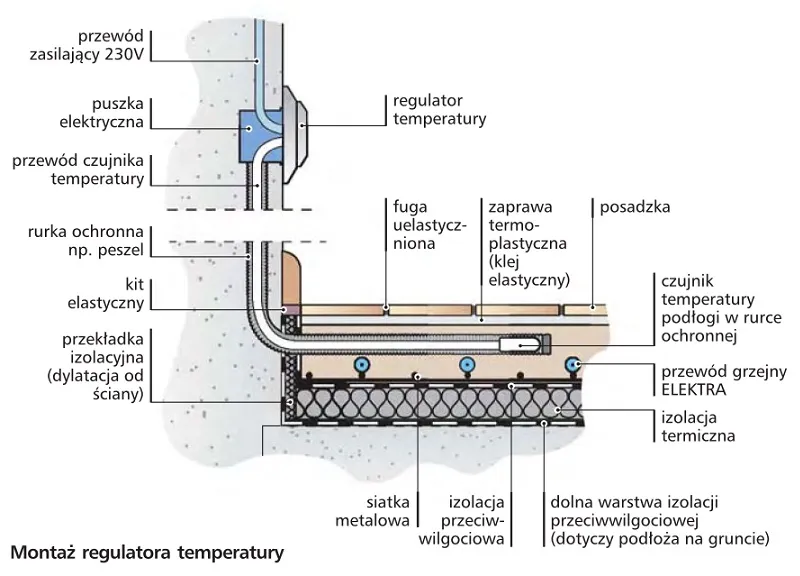 przewód zasilający 230V

puszka elektryczna

przewód czujnika temperatury

rurka ochronna np. peszel

kit elastyczny

przekładka izolacyjna (dylatacja od ściany)

regulator temperatury

fuga uelastyczniona

zaprawa termoplastyczna (klej elastyczny)

posadzka

czujnik temperatury podłogi w rurce ochronnej

przewód grzejny ELEKTRA

izolacja termiczna

siatka metalowa

izolacja przeciwwilgociowa

dolna warstwa izolacji przeciwwilgociowej (dotyczy podłoża na gruncie)

Montaż regulatora temperatury