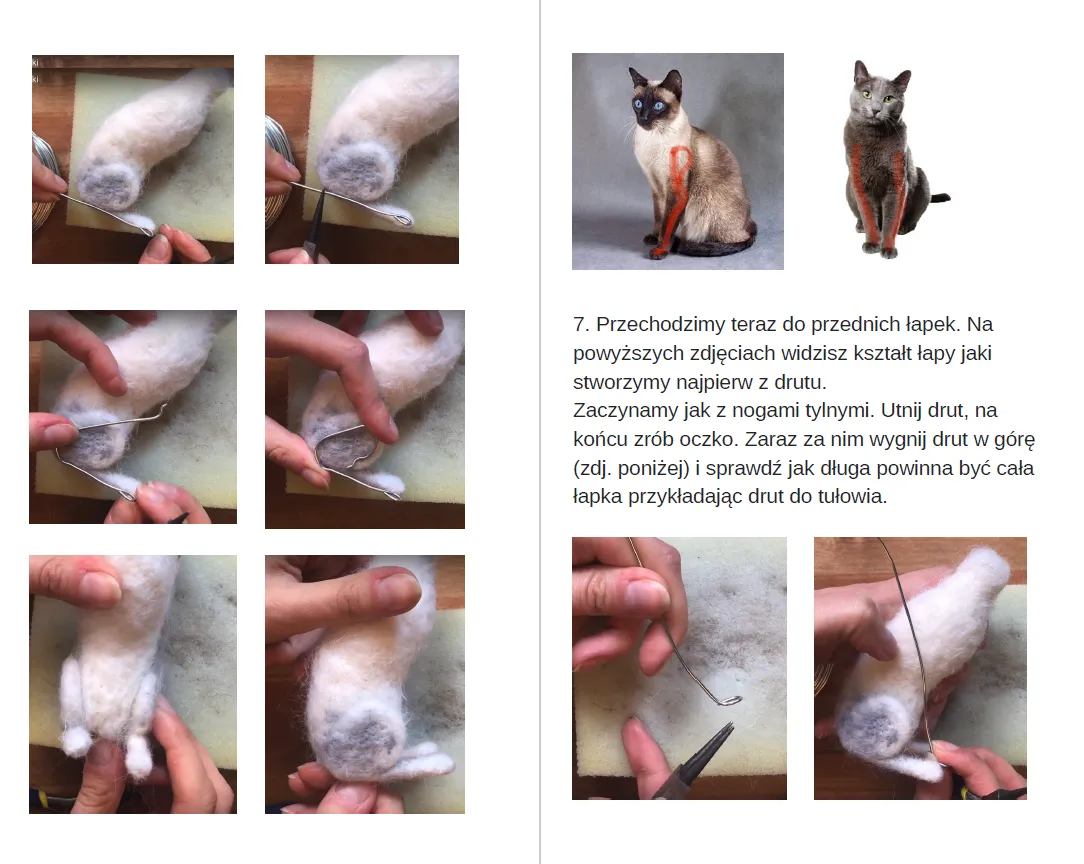 7. Przechodzimy teraz do przednich łapek. Na powyższych zdjęciach widzisz kształt łapy jaki stworzymy najpierw z drutu.
Zaczynamy jak z nogami tylnymi. Utnij drut, na końcu zrób oczko. Zaraz za nim wygnij drut w górę (zdj. poniżej) i sprawdź jak długa powinna być cała łapka przykładając drut do tułowia.