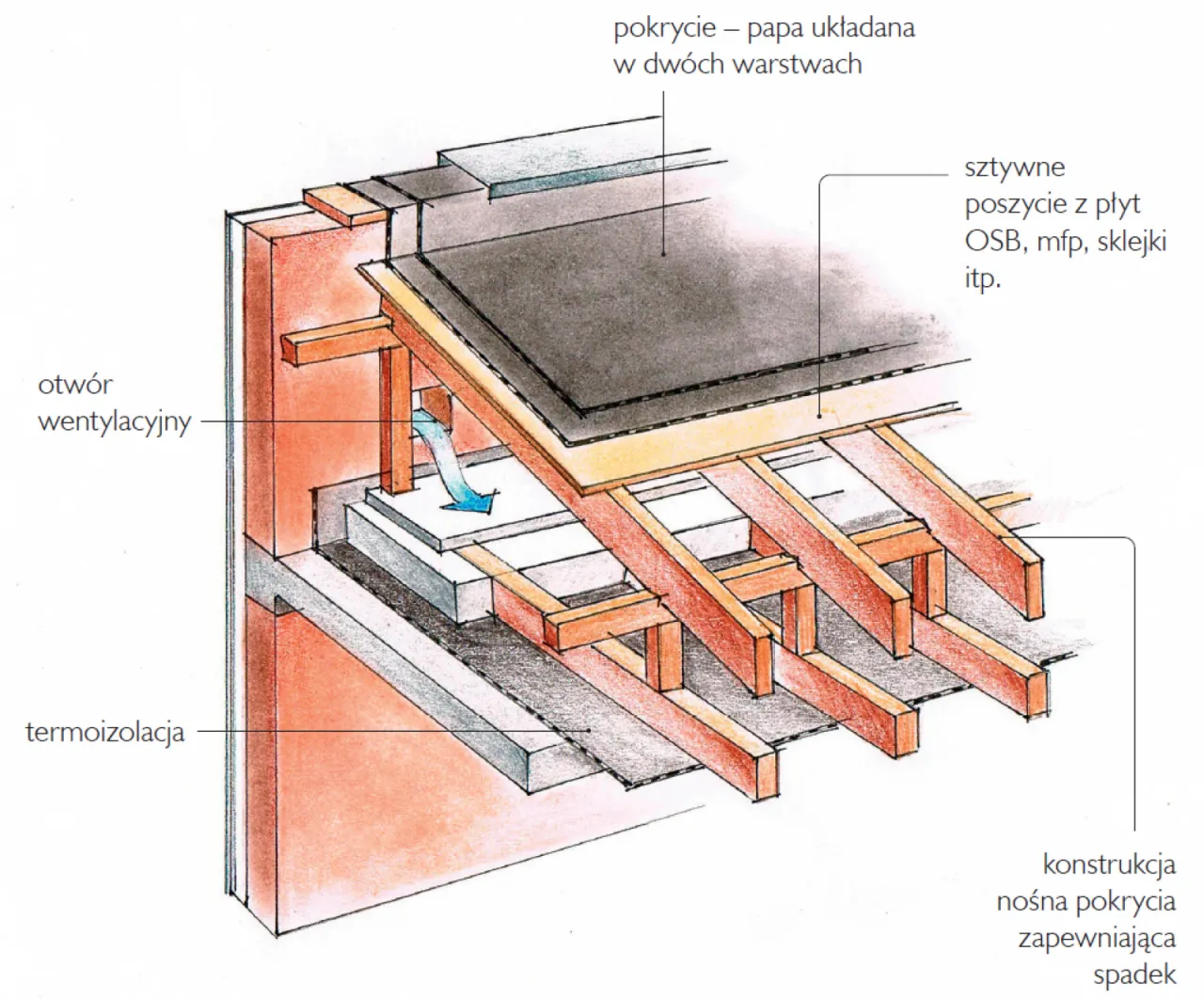 pokrycie – papa układana w dwóch warstwach

sztywne poszycie z płyt OSB, mfp, sklejki itp.

otwór wentylacyjny

termoizolacja

konstrukcja nośna pokrycia zapewniająca spadek