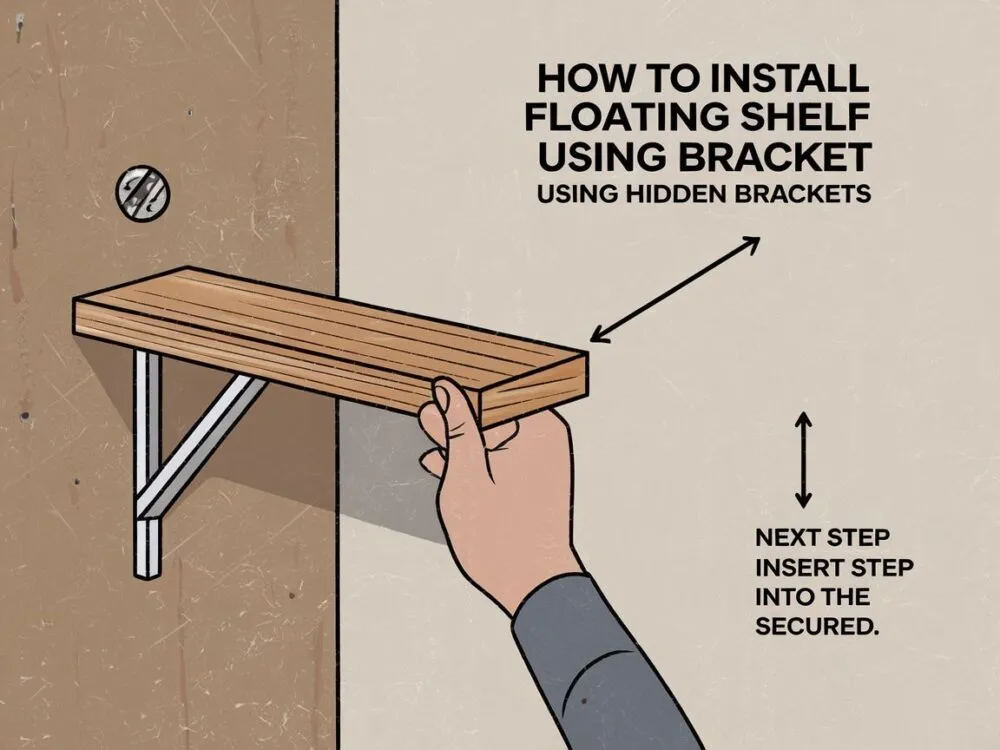 HOW TO INSTALL FLOATING SHELF USING BRACKET
USING HIDDEN BRACKETS

NEXT STEP INSERT STEP INTO THE SECURED.