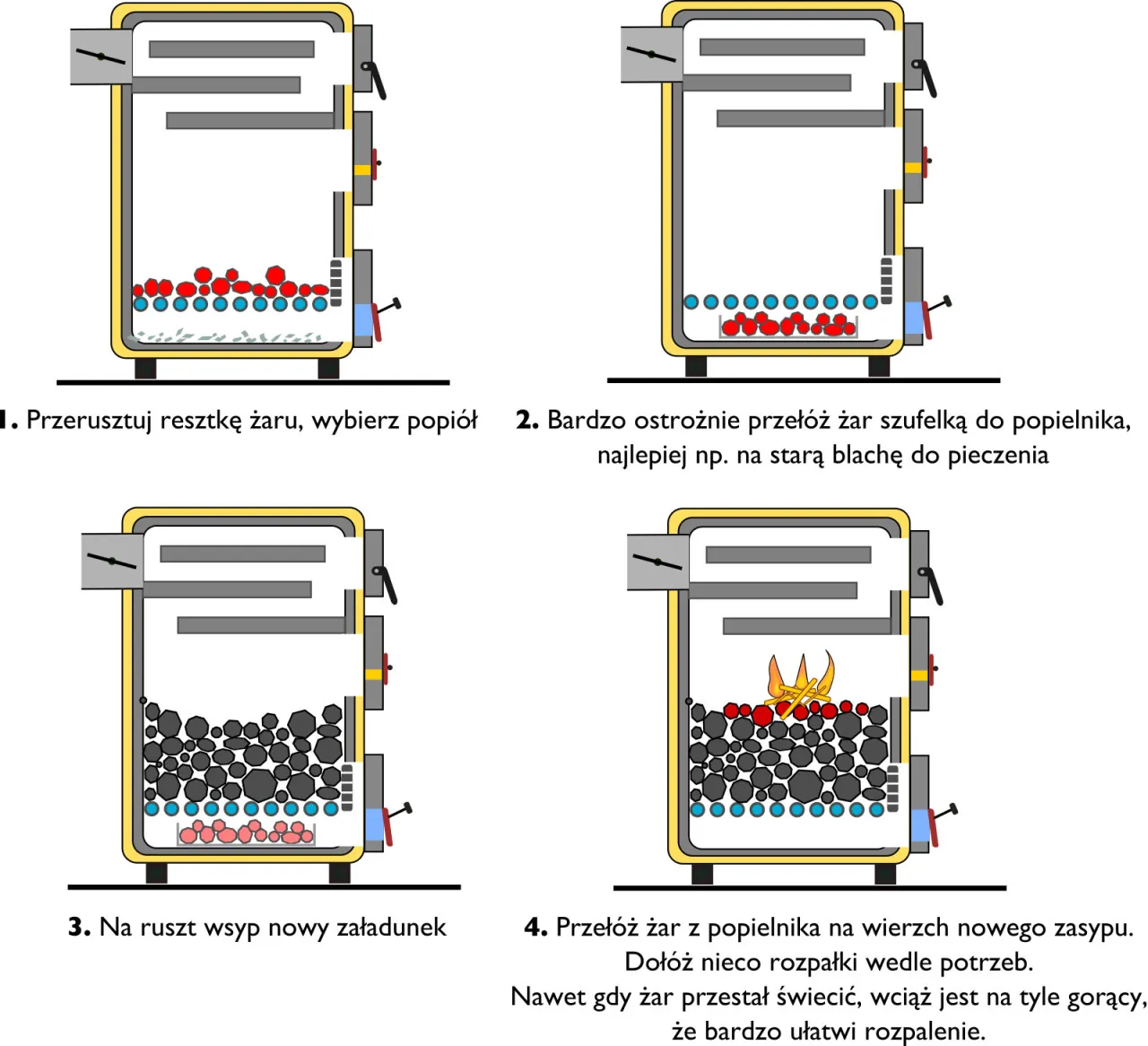 1. Przerusztuj resztkę żaru, wybierz popiół

2. Bardzo ostrożnie przełóż żar szufelką do popielnika, najlepiej np. na starą blachę do pieczenia

3. Na ruszt wsyp nowy załadunek

4. Przełóż żar z popielnika na wierzch nowego zasypu. Dołóż nieco rozpałki wedle potrzeb. Nawet gdy żar przestał świecić, wciąż jest na tyle gorący, że bardzo ułatwi rozpalenie.