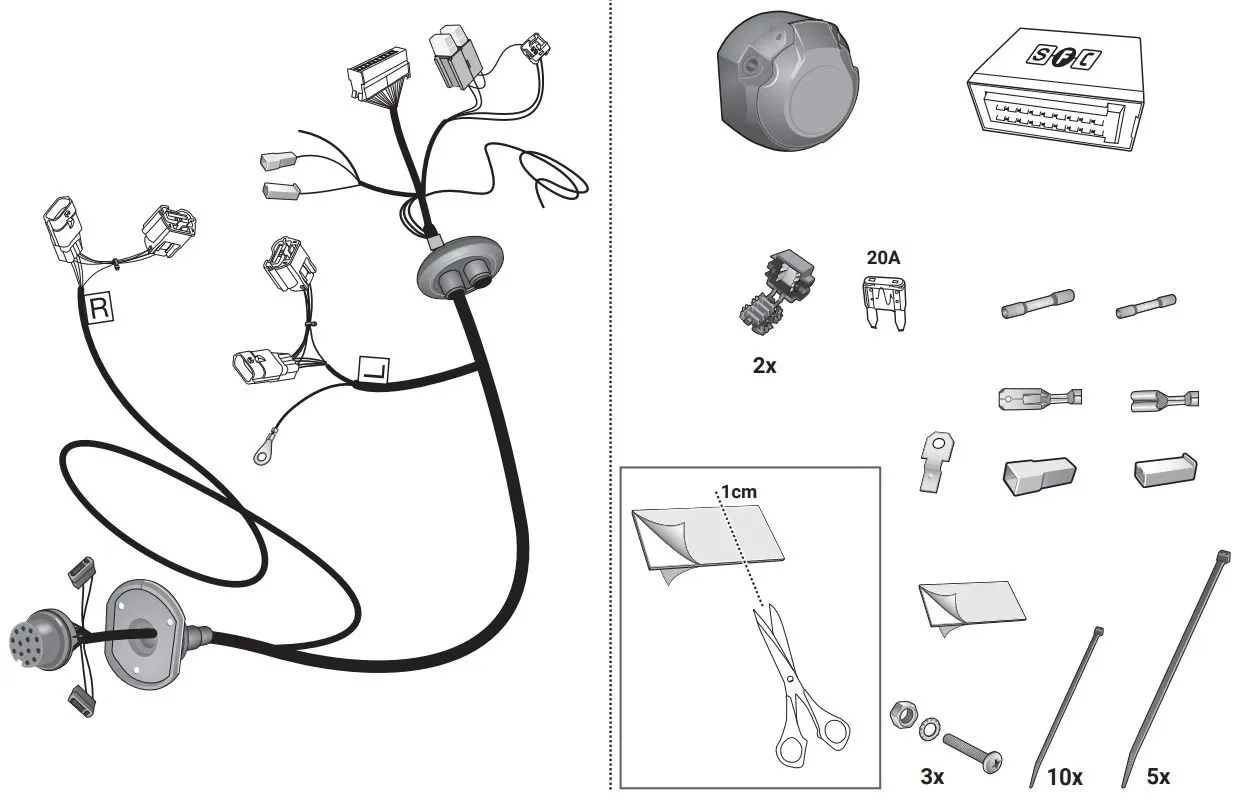 R

L

SFC

20A

2x

1cm

3x

10x

5x