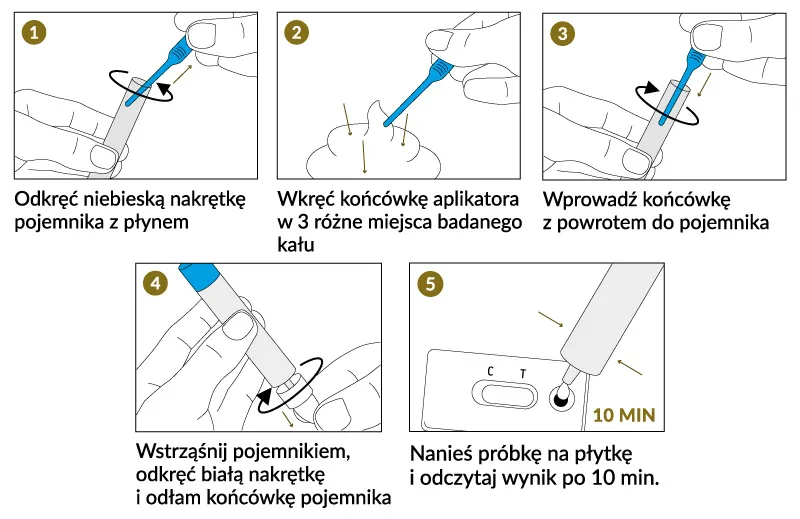 1

Odkręć niebieską nakrętkę pojemnika z płynem

2

Wkręć końcówkę aplikatora w 3 różne miejsca badanego kału

3

Wprowadź końcówkę z powrotem do pojemnika

4

Wstrząśnij pojemnikiem, odkręć białą nakrętkę i odłam końcówkę pojemnika

5

C T

10 MIN

Nanieś próbkę na płytkę i odczytaj wynik po 10 min.