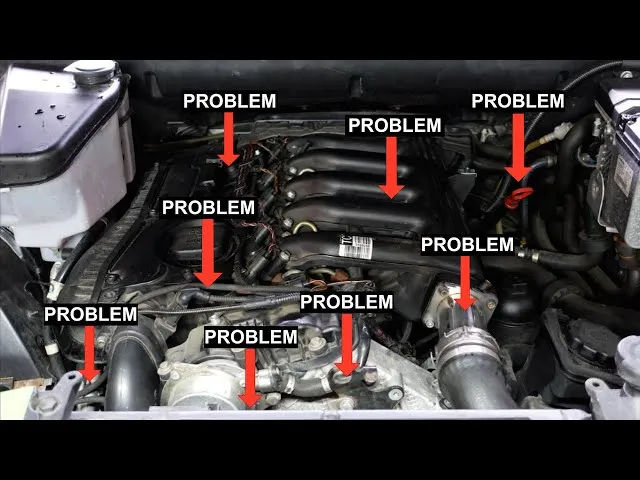 PROBLEM

PROBLEM

PROBLEM

PROBLEM

PROBLEM

PROBLEM

PROBLEM

PROBLEM