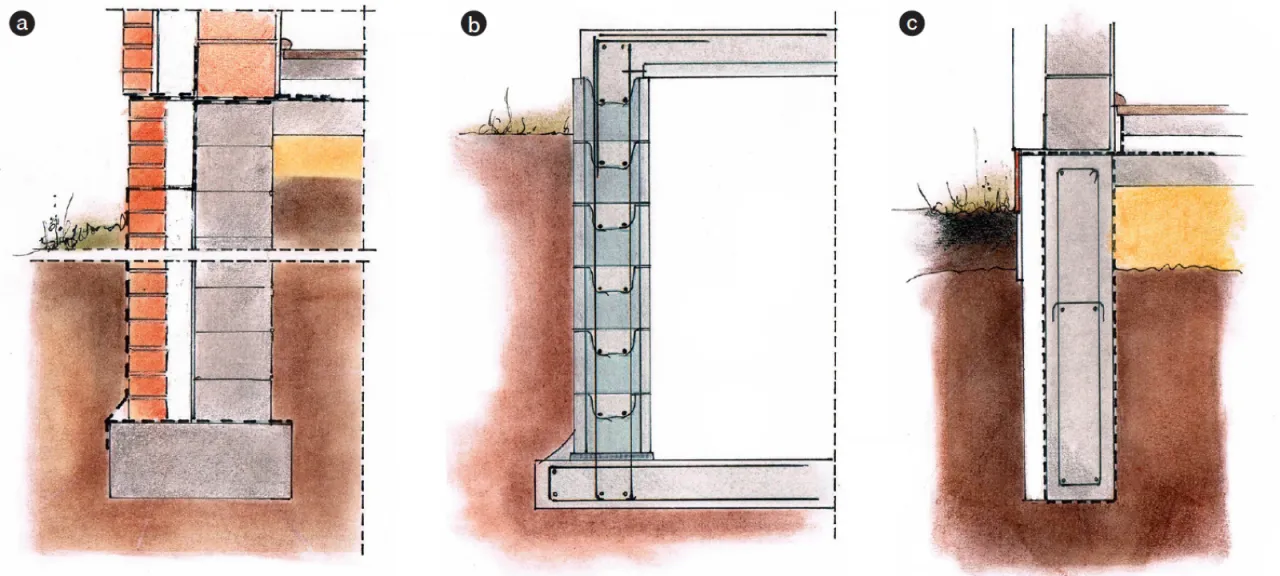 a

b

c