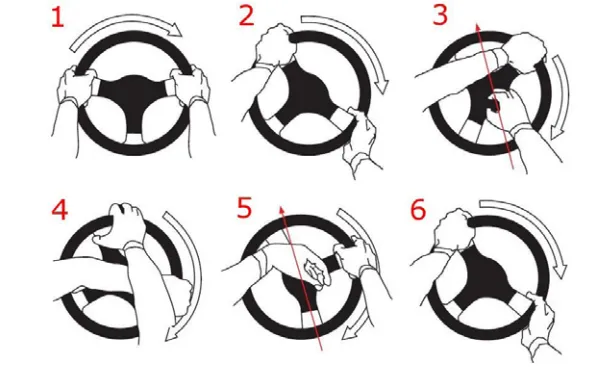 1
2
3
4
5
6