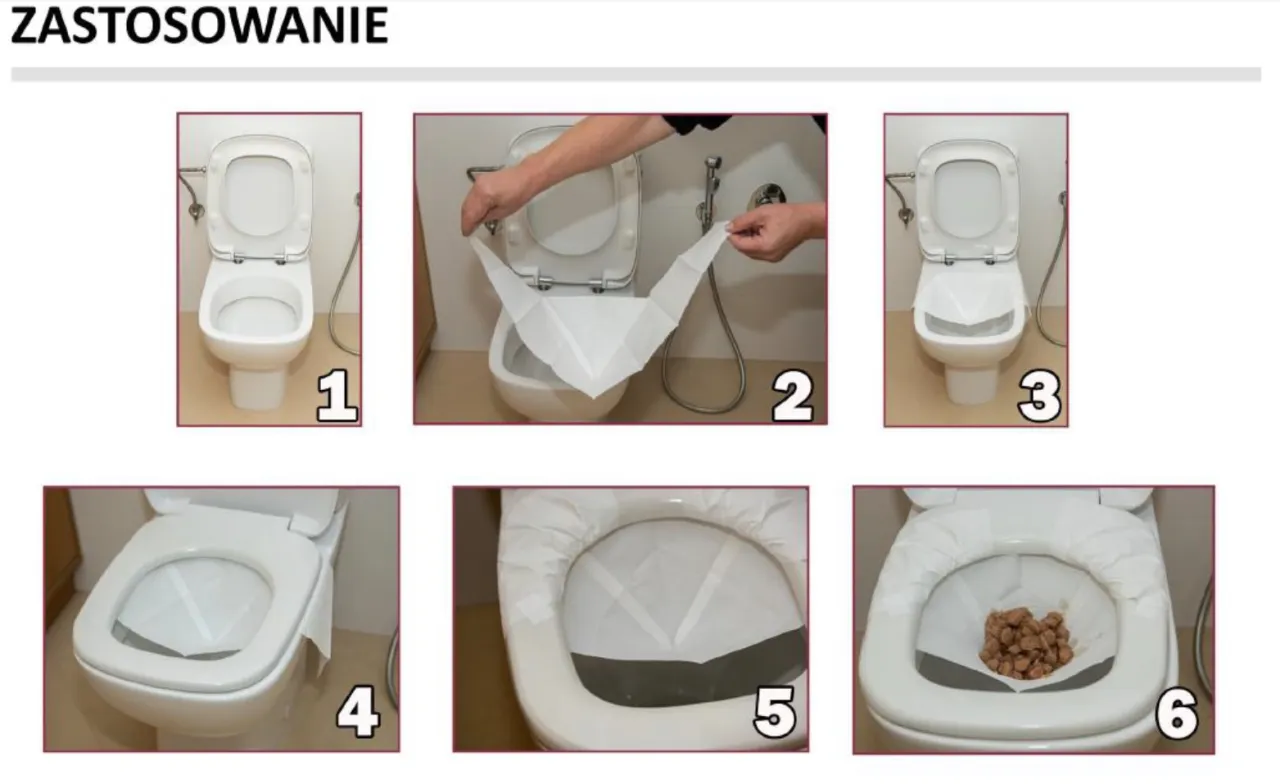 ZASTOSOWANIE

1

2

3

4

5

6