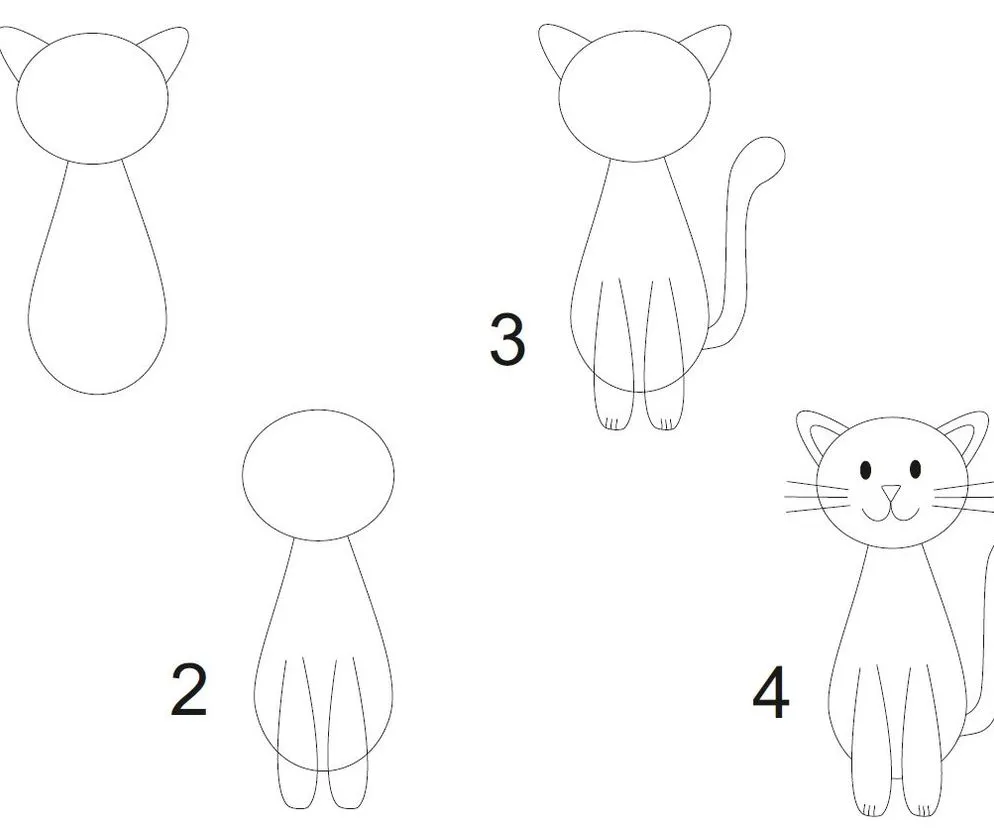 3

2

4