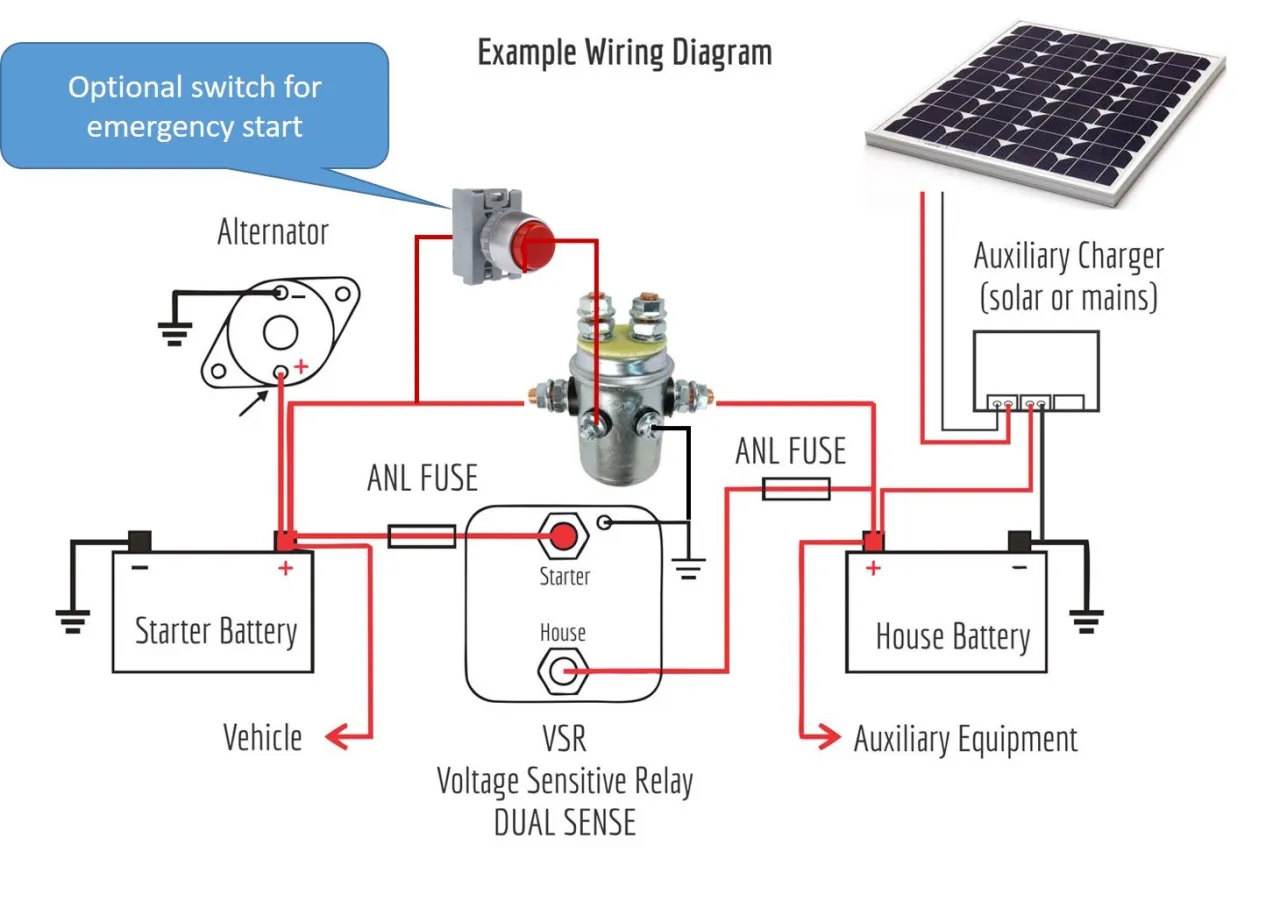 Example Wiring Diagram

Optional switch for emergency start

Alternator

−

+

Auxiliary Charger (solar or mains)

ANL FUSE

ANL FUSE

−

+

Starter Battery

Starter

House

+

−

House Battery

Vehicle

VSR
Voltage Sensitive Relay
DUAL SENSE

Auxiliary Equipment