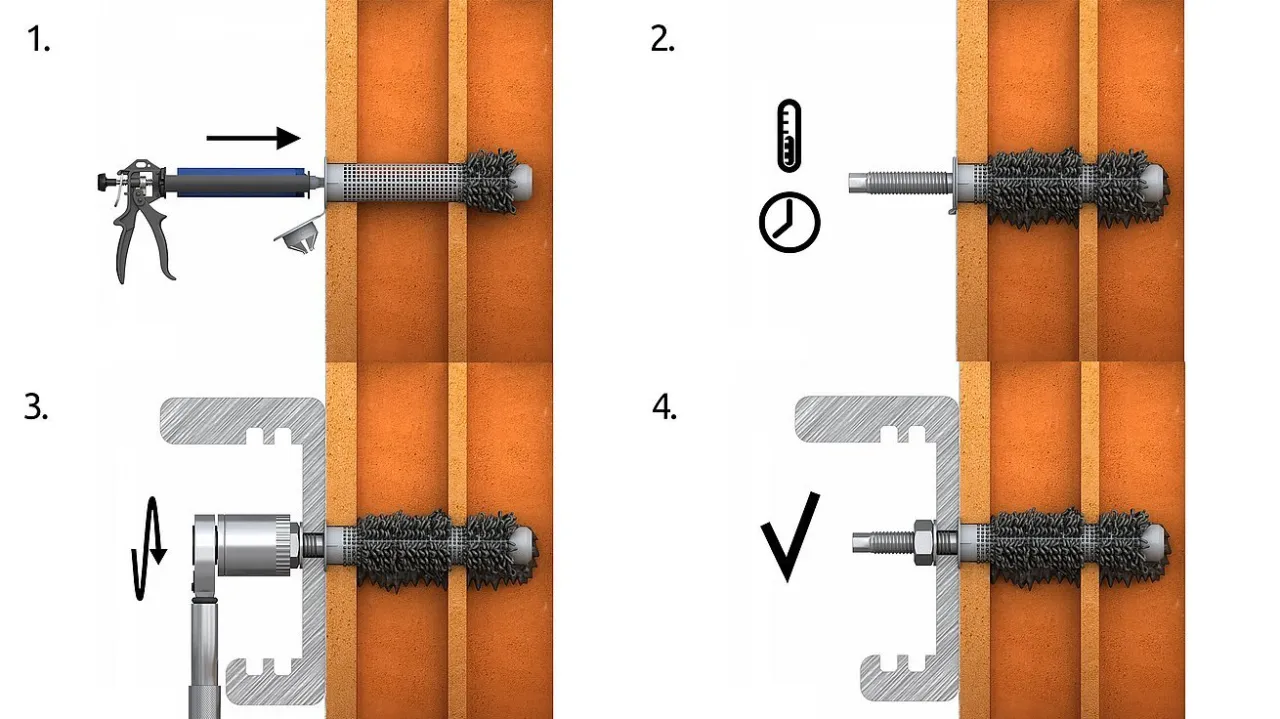 1.

2.

3.

4.