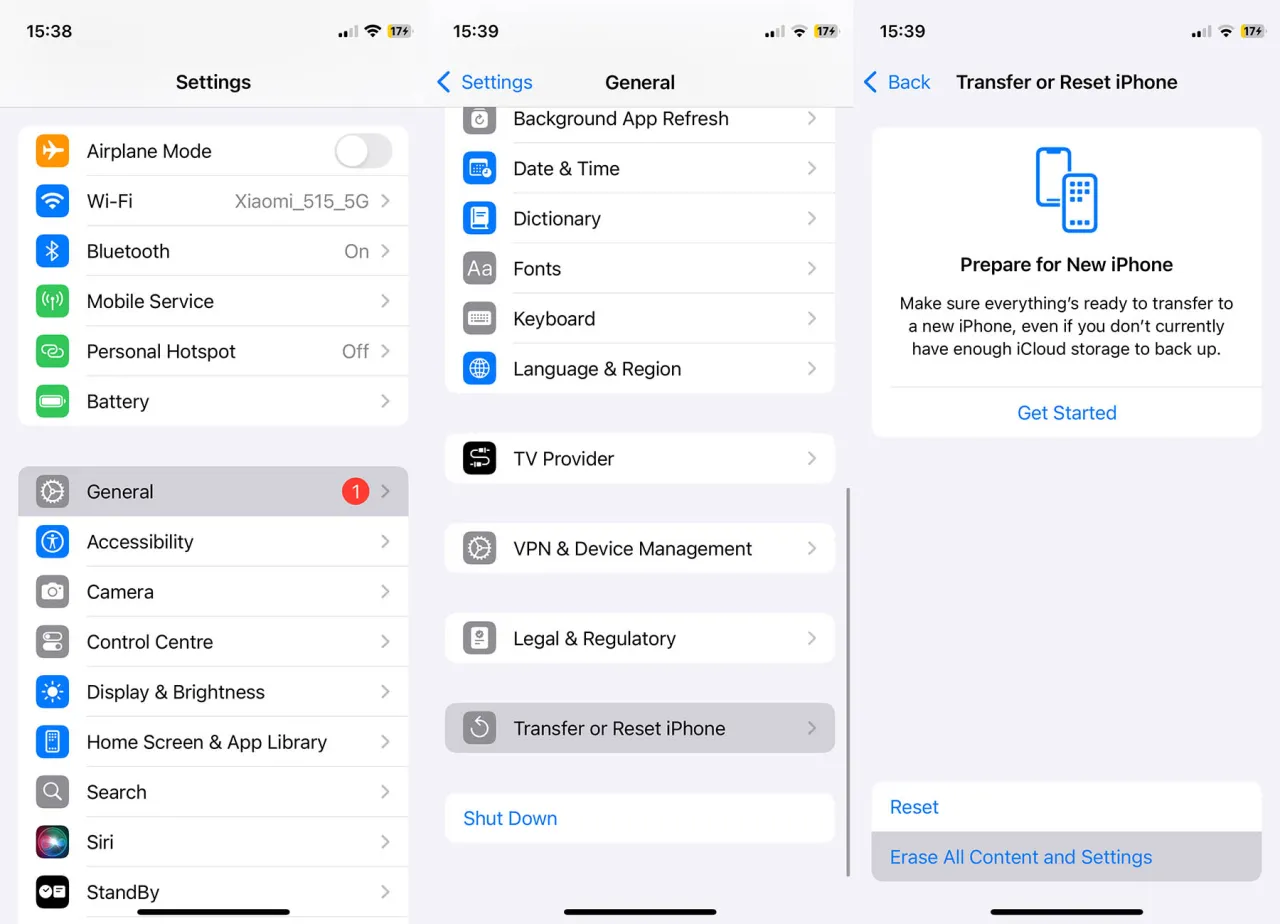 15:38

17

Settings

Airplane Mode

Wi-Fi Xiaomi_515_5G

Bluetooth On

Mobile Service

Personal Hotspot Off

Battery

General 1

Accessibility

Camera

Control Centre

Display & Brightness

Home Screen & App Library

Search

Siri

StandBy

15:39

17

Settings General

Background App Refresh

Date & Time

Dictionary

Aa Fonts

Keyboard

Language & Region

TV Provider

VPN & Device Management

Legal & Regulatory

Transfer or Reset iPhone

Shut Down

15:39

17

Back Transfer or Reset iPhone

Prepare for New iPhone

Make sure everything's ready to transfer to a new iPhone, even if you don't currently have enough iCloud storage to back up.

Get Started

Reset

Erase All Content and Settings