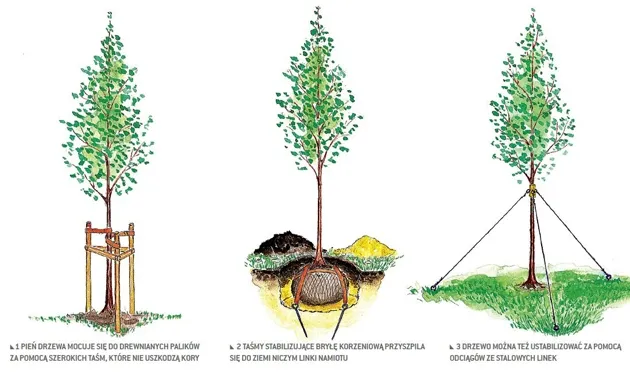 1 PIEŃ DRZEWA MOCUJE SIĘ DO DREWNIANYCH PALIKÓW ZA POMOCĄ SZEROKICH TAŚM, KTÓRE NIE USZKODZĄ KORY

2 TAŚMY STABILIZUJĄCE BRYŁĘ KORZENIOWĄ PRZYSZPILA SIĘ DO ZIEMI NICZYM LINKI NAMIOTU

3 DRZEWO MOŻNA TEŻ USTABILIZOWAĆ ZA POMOCĄ ODCIĄGÓW ZE STALOWYCH LINEK