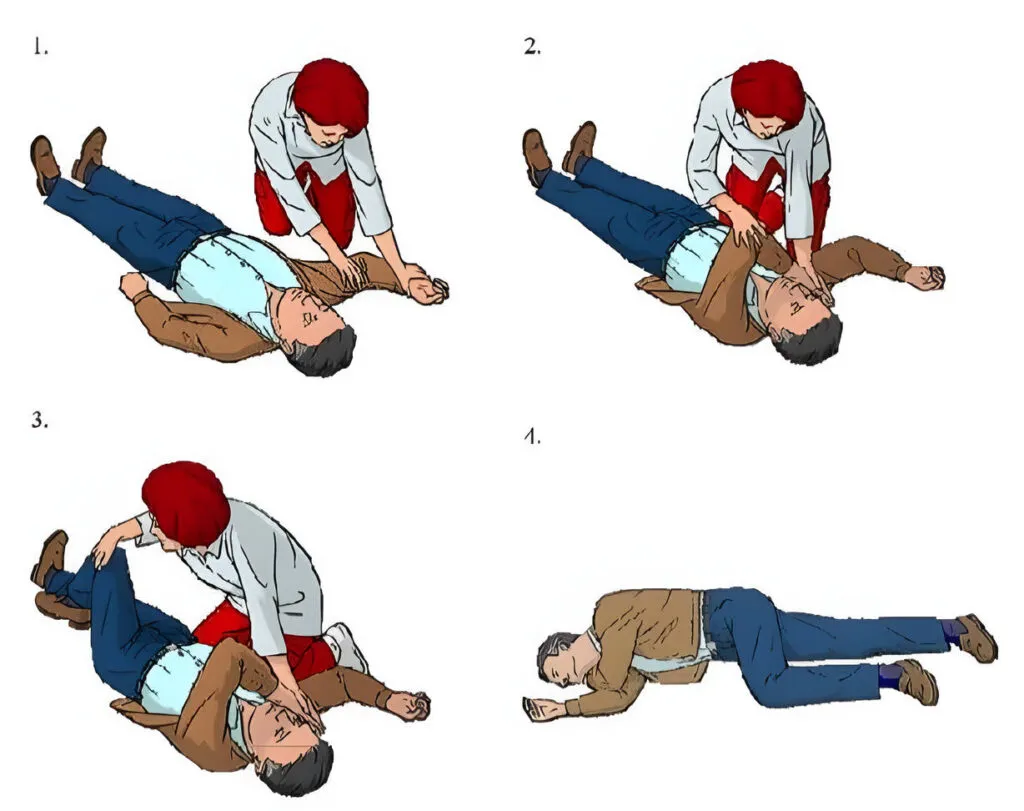 1.

2.

3.

4.