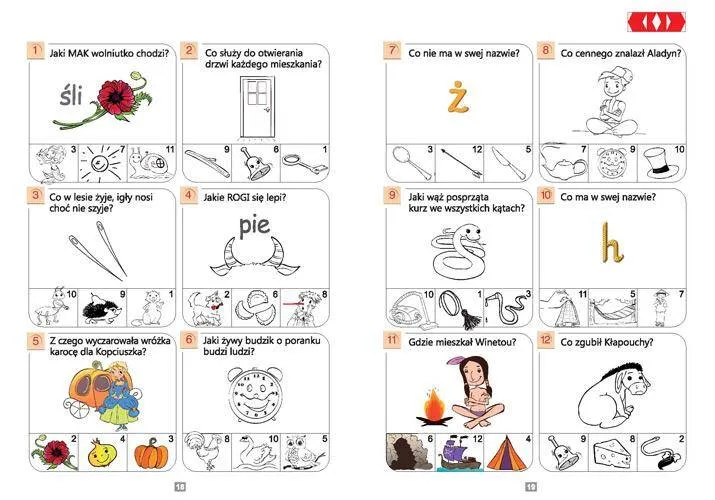 1 Jaki MAK wolniutko chodzi?

śli

3 7 11

2 Co służy do otwierania drzwi każdego mieszkania?

9 6 1

3 Co w lesie żyje, igły nosi choć nie szyje?

10 9 1

4 Jakie ROGI się lepi?

pie

2 6 8

5 Z czego wyczarowała wróżka karocę dla Kopciuszka?

2 4 3

6 Jaki żywy budzik o poranku budzi ludzi?

8 10 5

18

7 Co nie ma w swej nazwie?

ż

3 12 5

8 Co cennego znalazł Aladyn?

7 9 10

9 Jaki wąż posprząta kurz we wszystkich kątach?

10 1 3

10 Co ma w swej nazwie?

h

11 5 7

11 Gdzie mieszkał Winetou?

6 12 4

12 Co zgubił Kłapouchy?

9 8 2

19