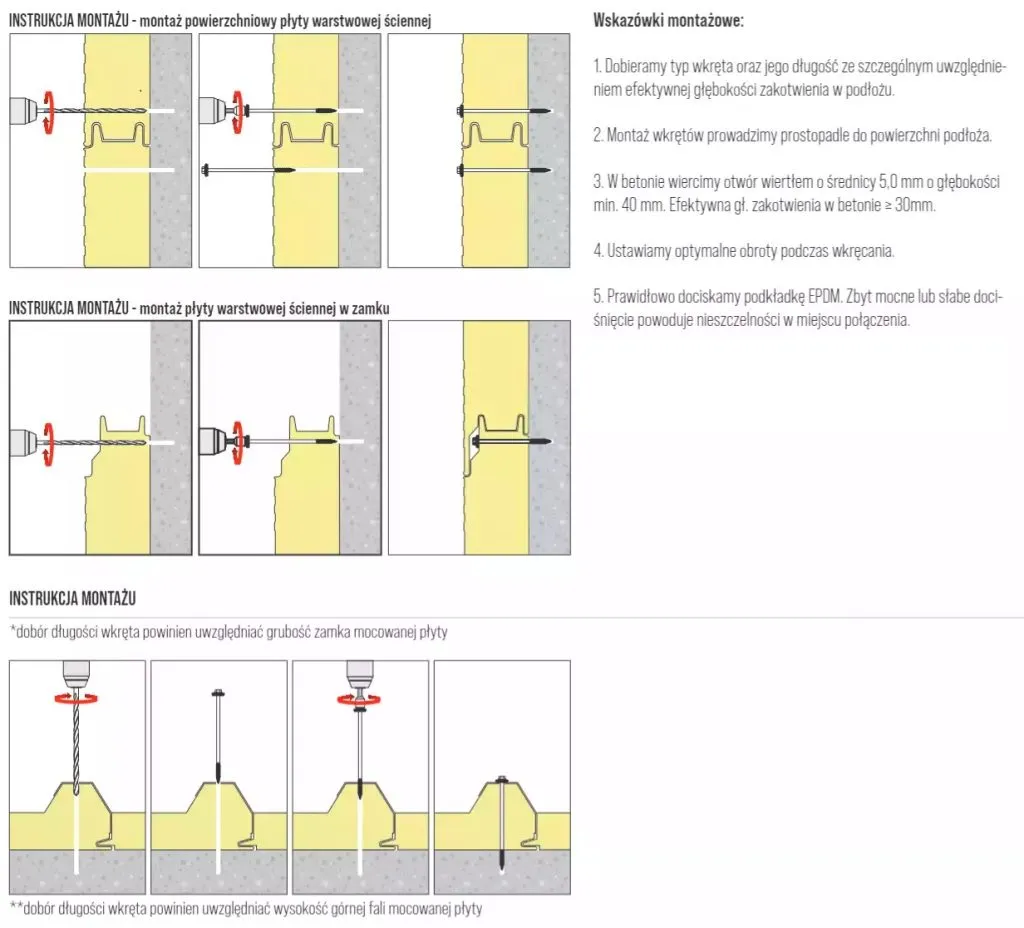 INSTRUKCJA MONTAŻU - montaż powierzchniowy płyty warstwowej ściennej

INSTRUKCJA MONTAŻU - montaż płyty warstwowej ściennej w zamku

INSTRUKCJA MONTAŻU

*dobór długości wkręta powinien uwzględniać grubość zamka mocowanej płyty

**dobór długości wkręta powinien uwzględniać wysokość górnej fali mocowanej płyty

Wskazówki montażowe:

1. Dobieramy typ wkręta oraz jego długość ze szczególnym uwzględnieniem efektywnej głębokości zakotwienia w podłożu.

2. Montaż wkrętów prowadzimy prostopadle do powierzchni podłoża.

3. W betonie wiercimy otwór wiertłem o średnicy 5,0 mm o głębokości min. 40 mm. Efektywna gł. zakotwienia w betonie ≥ 30mm.

4. Ustawiamy optymalne obroty podczas wkręcania.

5. Prawidłowo dociskamy podkładkę EPDM. Zbyt mocne lub słabe dociśnięcie powoduje nieszczelności w miejscu połączenia.