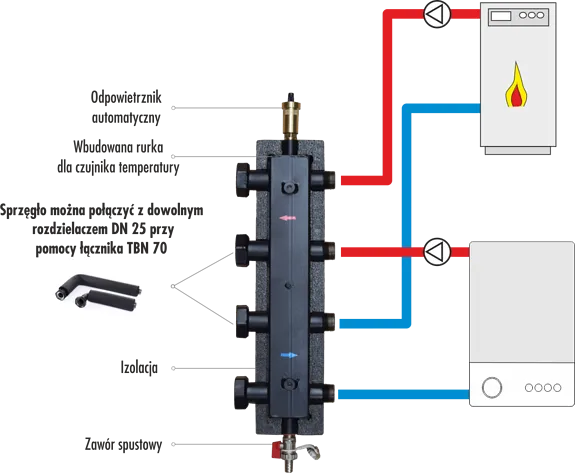 Odpowietrznik automatyczny

Wbudowana rurka dla czujnika temperatury

Sprzęgło można połączyć z dowolnym rozdzielaczem DN 25 przy pomocy łącznika TBN 70

Izolacja

Zawór spustowy