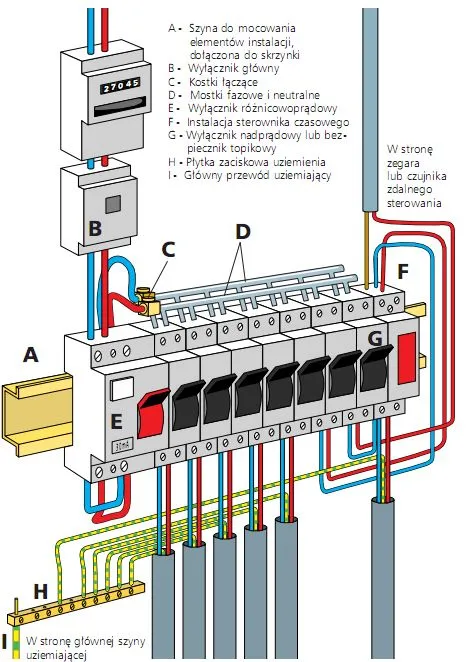 A - Szyna do mocowania elementów instalacji, dołączona do skrzynki
B - Wyłącznik główny
C - Kostki łączące
D - Mostki fazowe i neutralne
E - Wyłącznik różnicowoprądowy
F - Instalacja sterownika czasowego
G - Wyłącznik nadprądowy lub bezpiecznik topikowy
H - Płytka zaciskowa uziemienia
I - Główny przewód uziemiający

27045

W stronę zegara lub czujnika zdalnego sterowania

B

C

D

F

A

G

E

30mA

H

I

W stronę głównej szyny uziemiającej