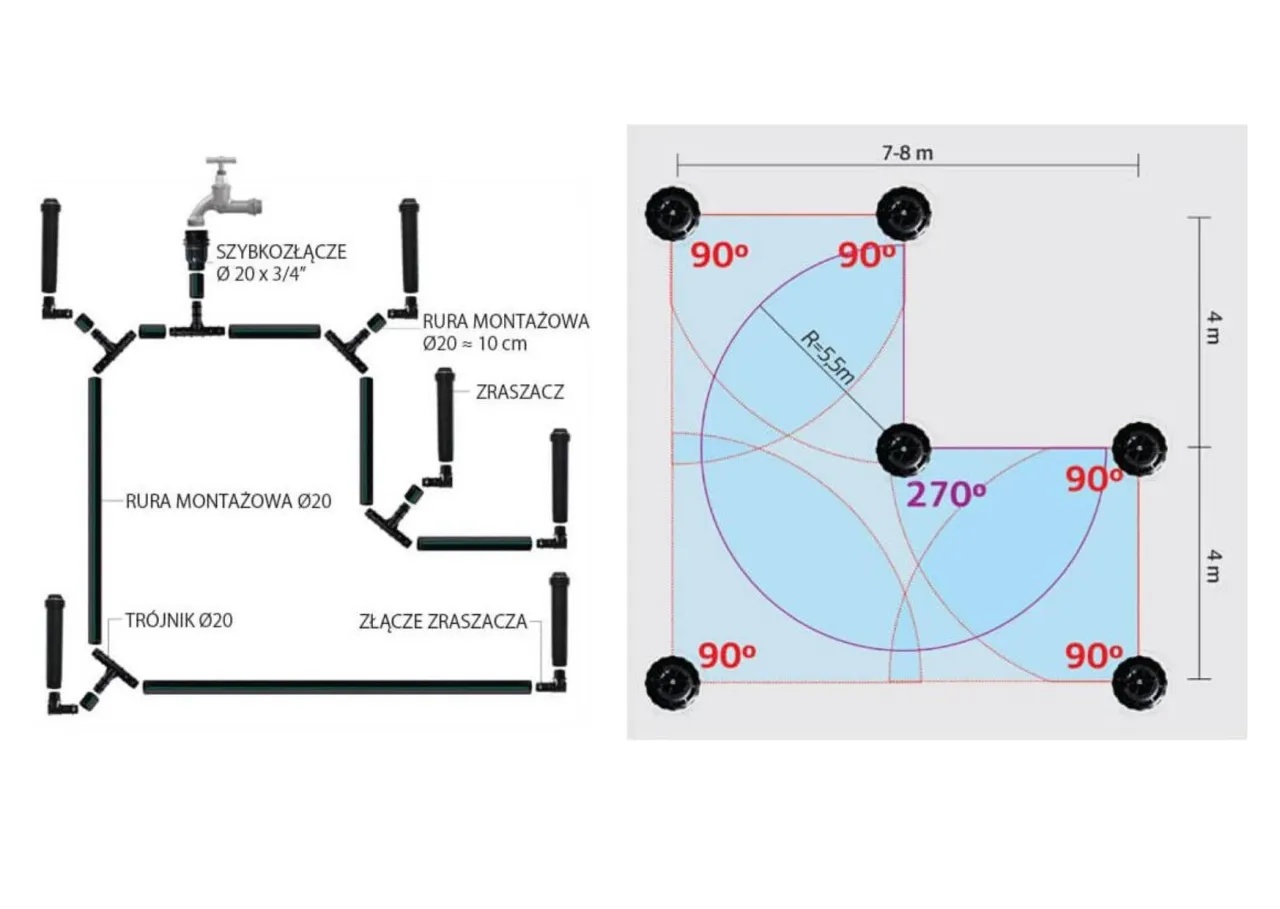 SZYBKOZŁĄCZE
Ø 20 x 3/4"

RURA MONTAŻOWA
Ø20 ≈ 10 cm

ZRASZACZ

RURA MONTAŻOWA Ø20

TRÓJNIK Ø20

ZŁĄCZE ZRASZACZA

7-8 m

90º
90º
R=5,5m
4 m
270º
90º
4 m
90º
90º