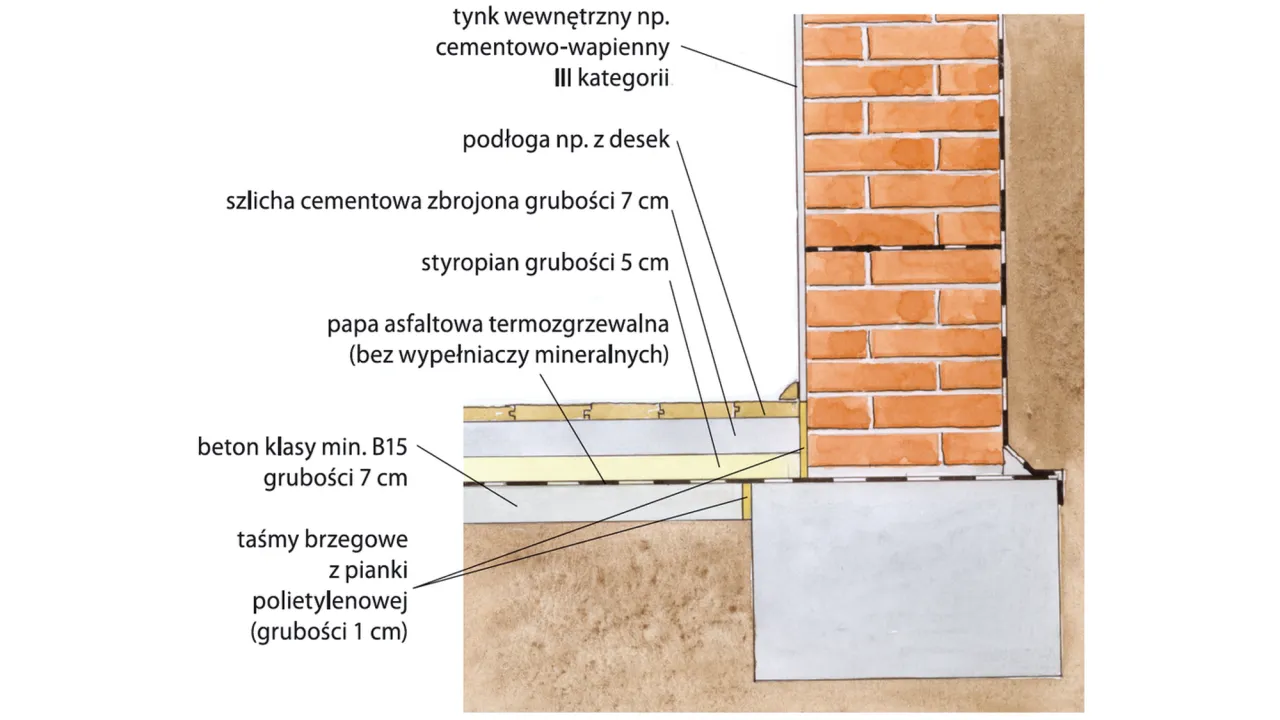 tynk wewnętrzny np. cementowo-wapienny III kategorii

podłoga np. z desek

szlicha cementowa zbrojona grubości 7 cm

styropian grubości 5 cm

papa asfaltowa termozgrzewalna (bez wypełniaczy mineralnych)

beton klasy min. B15 grubości 7 cm

taśmy brzegowe z pianki polietylenowej (grubości 1 cm)