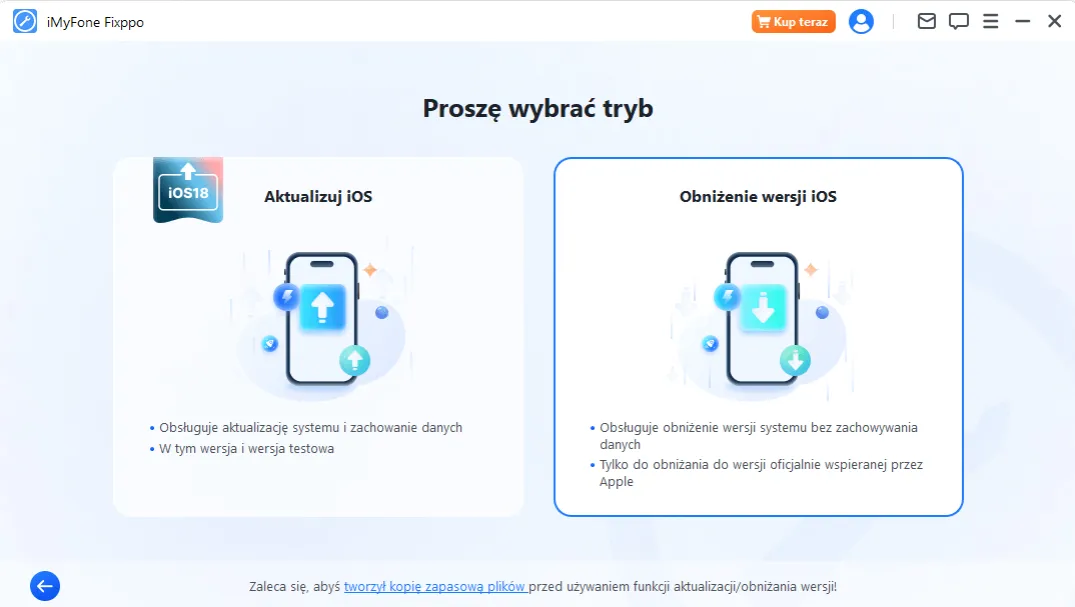 iMyFone Fixppo

Kup teraz

Proszę wybrać tryb

iOS18

Aktualizuj iOS

• Obsługuje aktualizację systemu i zachowanie danych
• W tym wersja i wersja testowa

Obniżenie wersji iOS

• Obsługuje obniżenie wersji systemu bez zachowywania danych
• Tylko do obniżania do wersji oficjalnie wspieranej przez Apple

Zaleca się, abyś tworzył kopię zapasową plików przed używaniem funkcji aktualizacji/obniżania wersji!