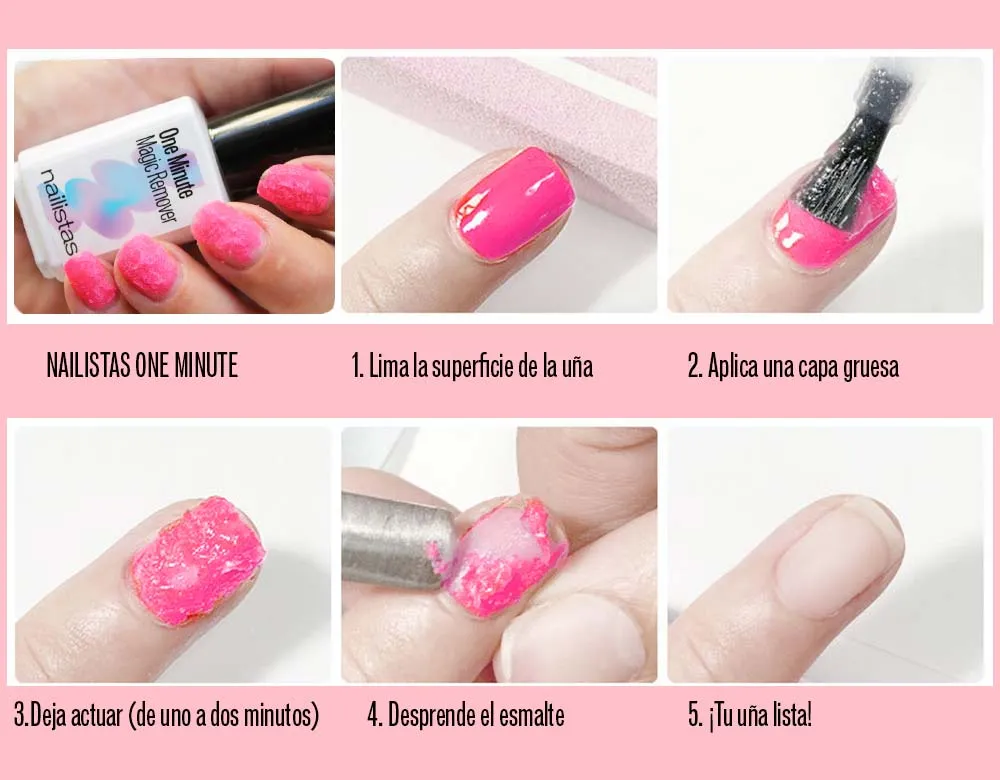 One Minute
Magic Remover
nailistas

NAILISTAS ONE MINUTE

1. Lima la superficie de la uña

2. Aplica una capa gruesa

3.Deja actuar (de uno a dos minutos)

4. Desprende el esmalte

5. ¡Tu uña lista!