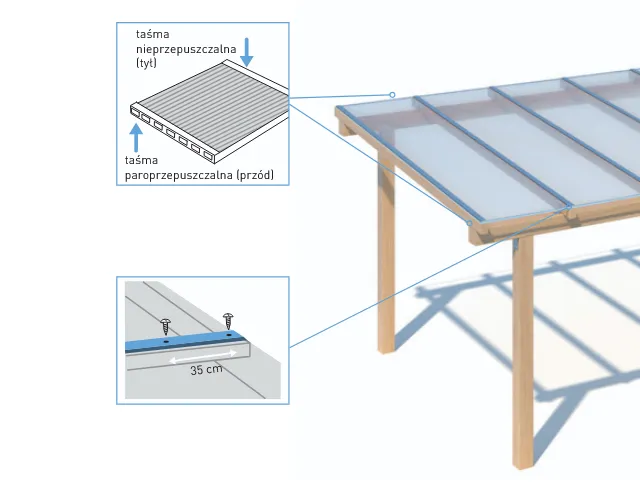 taśma nieprzepuszczalna (tył)

taśma paroprzepuszczalna (przód)

35 cm