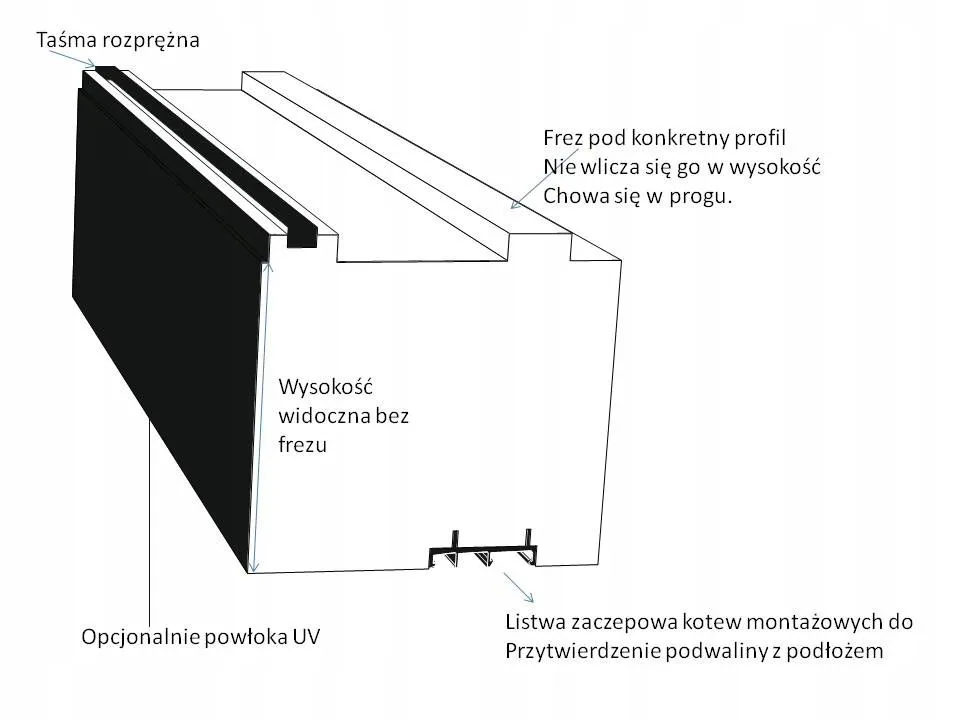 Taśma rozprężna

Frez pod konkretny profil
Nie wlicza się go w wysokość
Chowa się w progu.

Wysokość
widoczna bez
frezu

Opcjonalnie powłoka UV

Listwa zaczepowa kotew montażowych do
Przytwierdzenie podwaliny z podłożem