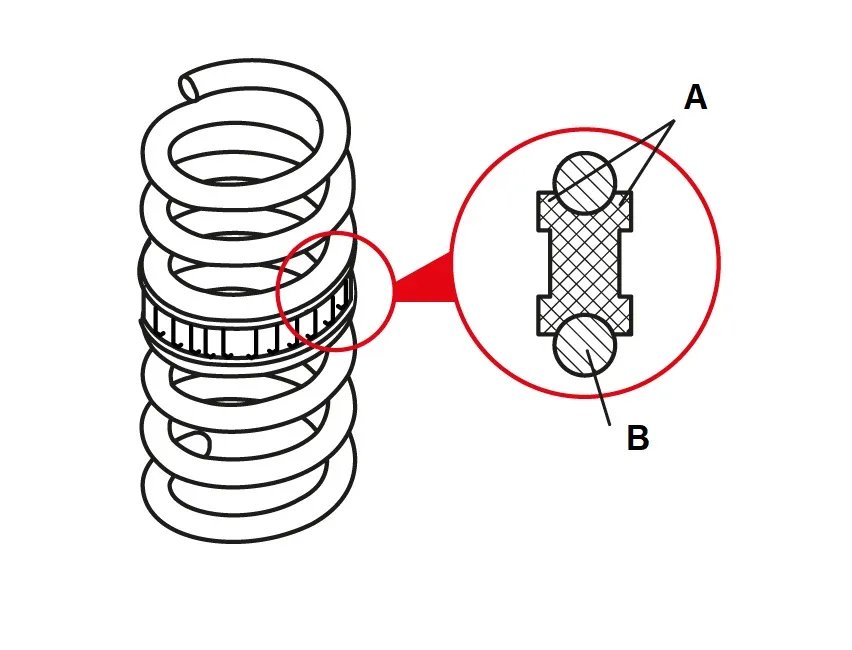 A

B