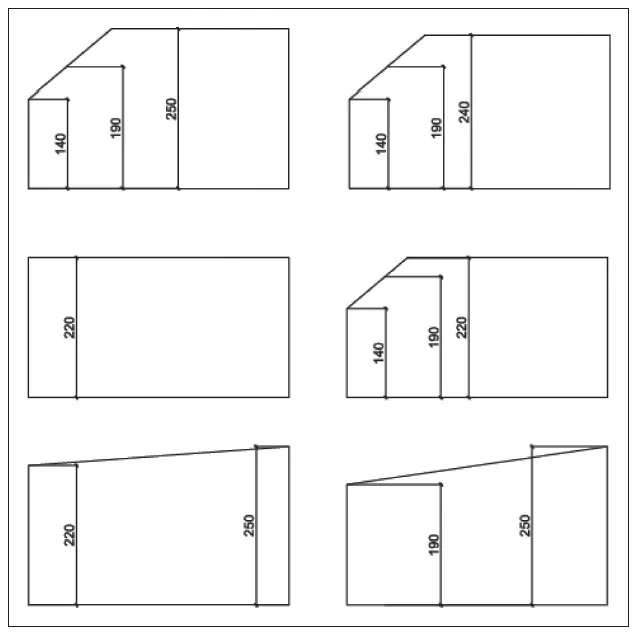 140
190
250

140
190
240

220

140
190
220

220
250

190
250