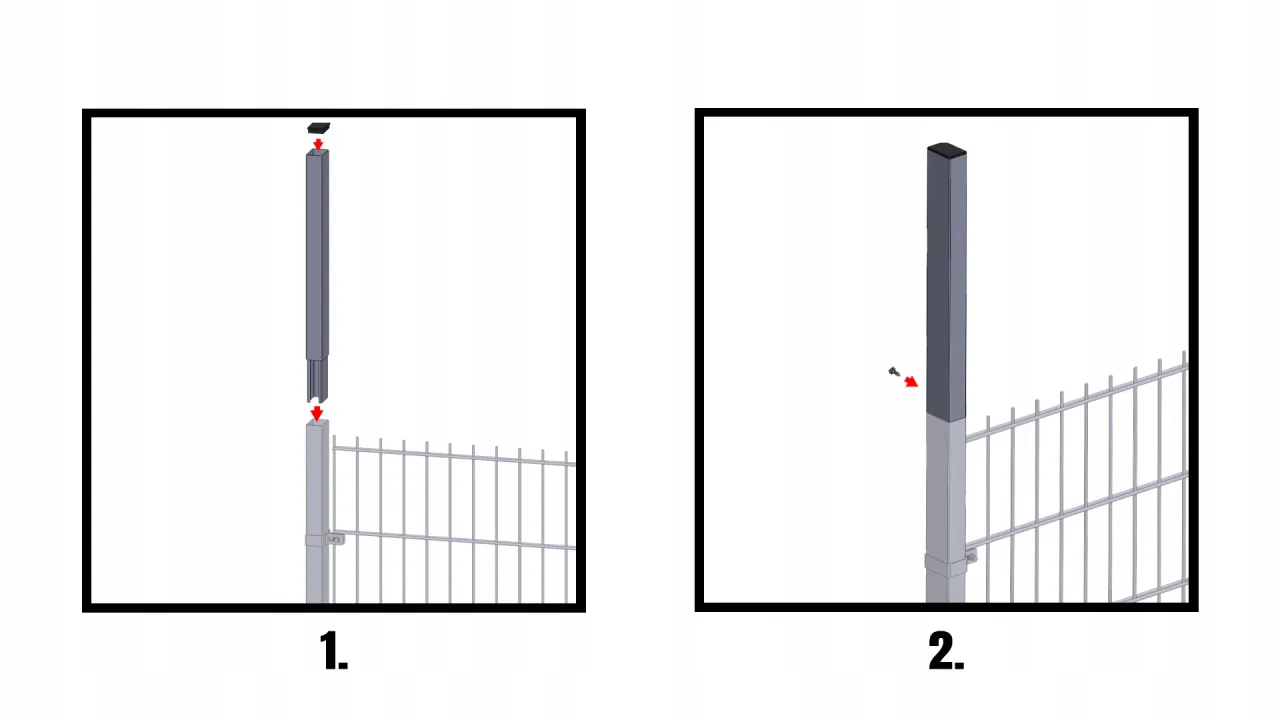 1.

2.