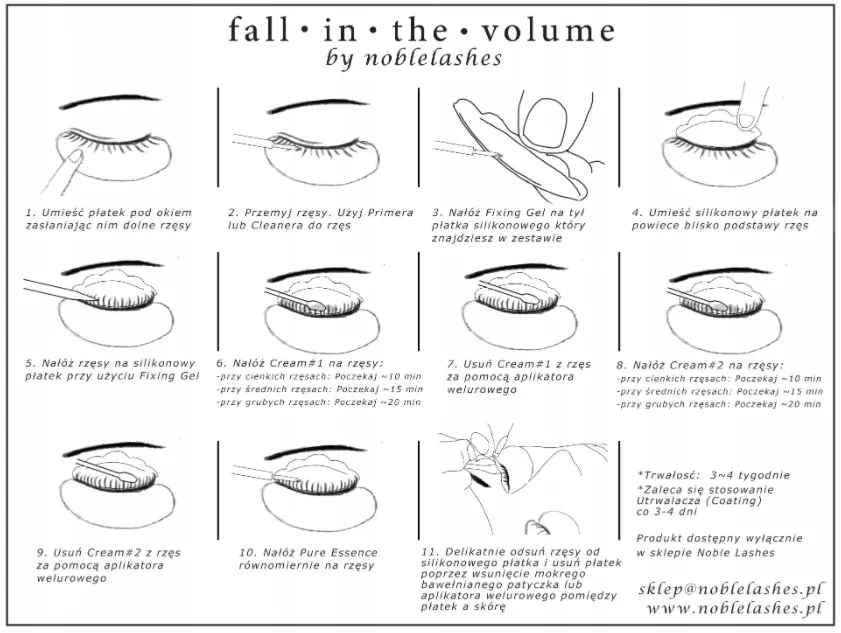 fall • in • the • volume
by noblelashes

1. Umieść płatek pod okiem zasłaniając nim dolne rzęsy

2. Przemyj rzęsy. Użyj Primera lub Cleanera do rzęs

3. Nałóż Fixing Gel na tył płatka silikonowego który znajdziesz w zestawie

4. Umieść silikonowy płatek na powiece blisko podstawy rzęs

5. Nałóż rzęsy na silikonowy płatek przy użyciu Fixing Gel

6. Nałóż Cream#1 na rzęsy:
-przy cienkich rzęsach: Poczekaj ~10 min
-przy średnich rzęsach: Poczekaj ~15 min
-przy grubych rzęsach: Poczekaj ~20 min

7. Usuń Cream#1 z rzęs za pomocą aplikatora welurowego

8. Nałóż Cream#2 na rzęsy:
-przy cienkich rzęsach: Poczekaj ~10 min
-przy średnich rzęsach: Poczekaj ~15 min
-przy grubych rzęsach: Poczekaj ~20 min

9. Usuń Cream#2 z rzęs za pomocą aplikatora welurowego

10. Nałóż Pure Essence równomiernie na rzęsy

11. Delikatnie odsuń rzęsy od silikonowego płatka i usuń płatek poprzez wsunięcie mokrego bawełnianego patyczka lub aplikatora welurowego pomiędzy płatek a skórę

*Trwałość: 3~4 tygodnie
*Zaleca się stosowanie Utrwalacza (Coating) co 3-4 dni

Produkt dostępny wyłącznie w sklepie Noble Lashes

sklep@noblelashes.pl
www.noblelashes.pl