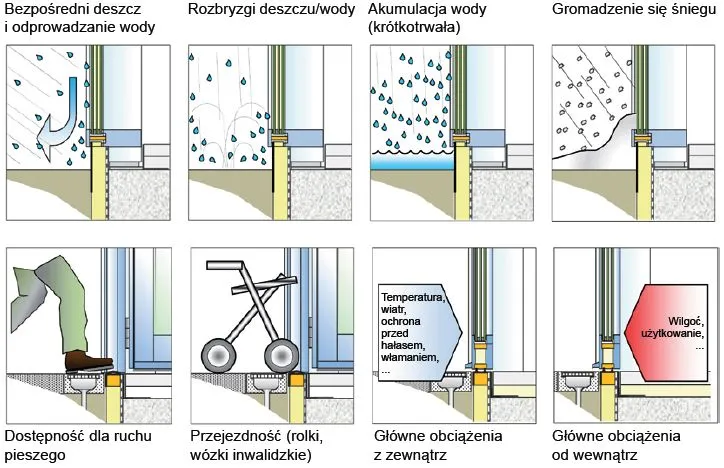 Bezpośredni deszcz i odprowadzanie wody

Rozbryzgi deszczu/wody

Akumulacja wody (krótkotrwała)

Gromadzenie się śniegu

Temperatura, wiatr, ochrona przed hałasem, włamaniem, ...

Wilgoć, użytkowanie, ...

Dostępność dla ruchu pieszego

Przejezdność (rolki, wózki inwalidzkie)

Główne obciążenia z zewnątrz

Główne obciążenia od wewnątrz