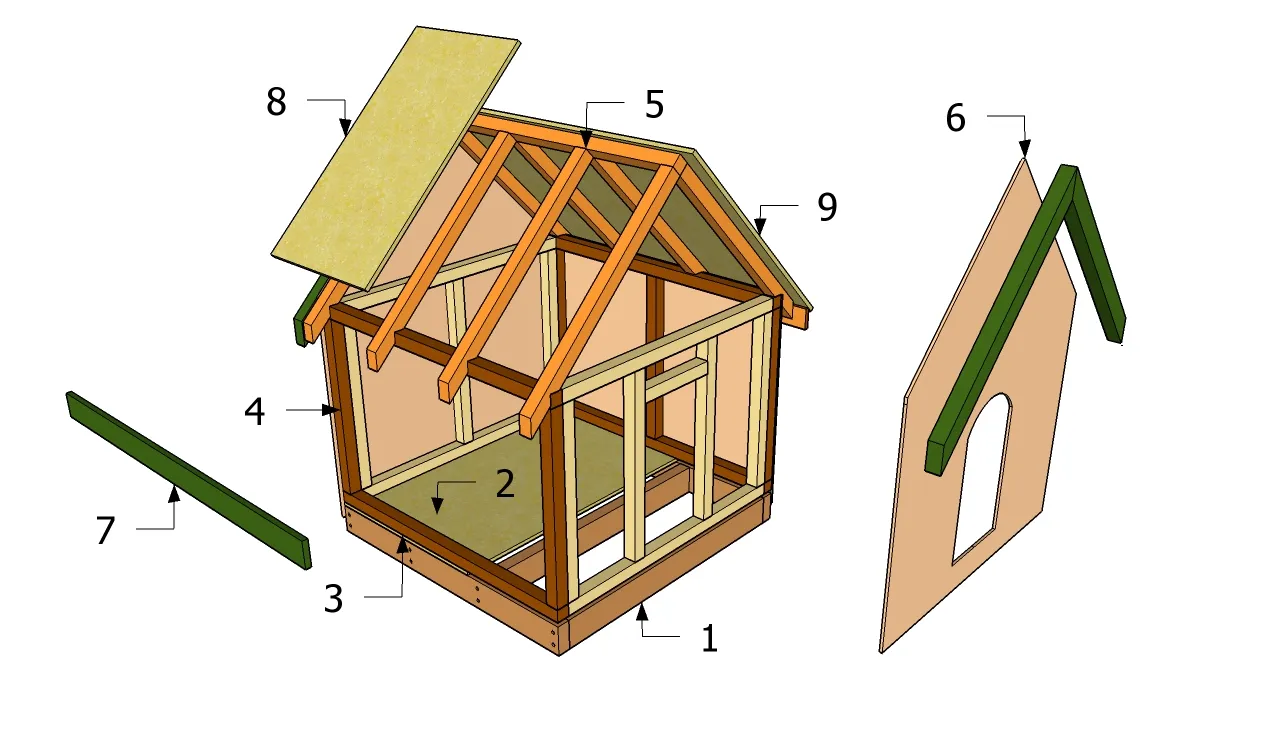 8
5
6
9
4
2
7
3
1