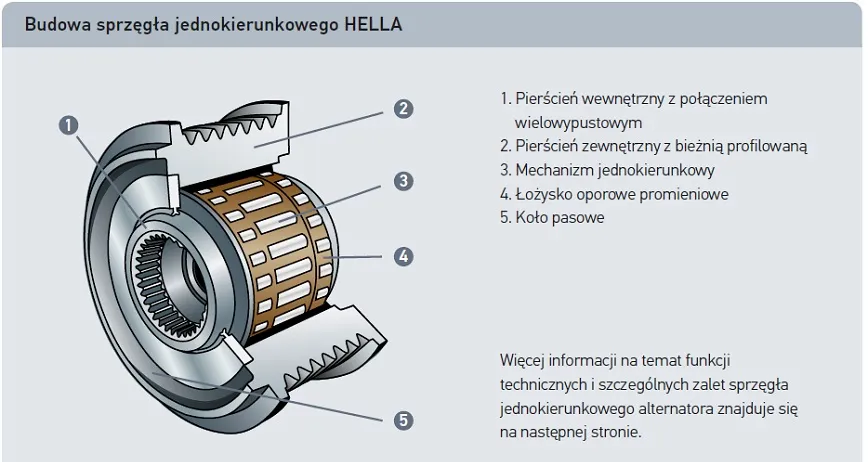 Budowa sprzęgła jednokierunkowego HELLA

1

2

3

4

5

1. Pierścień wewnętrzny z połączeniem wielowypustowym
2. Pierścień zewnętrzny z bieżnią profilowaną
3. Mechanizm jednokierunkowy
4. Łożysko oporowe promieniowe
5. Koło pasowe

Więcej informacji na temat funkcji technicznych i szczególnych zalet sprzęgła jednokierunkowego alternatora znajduje się na następnej stronie.